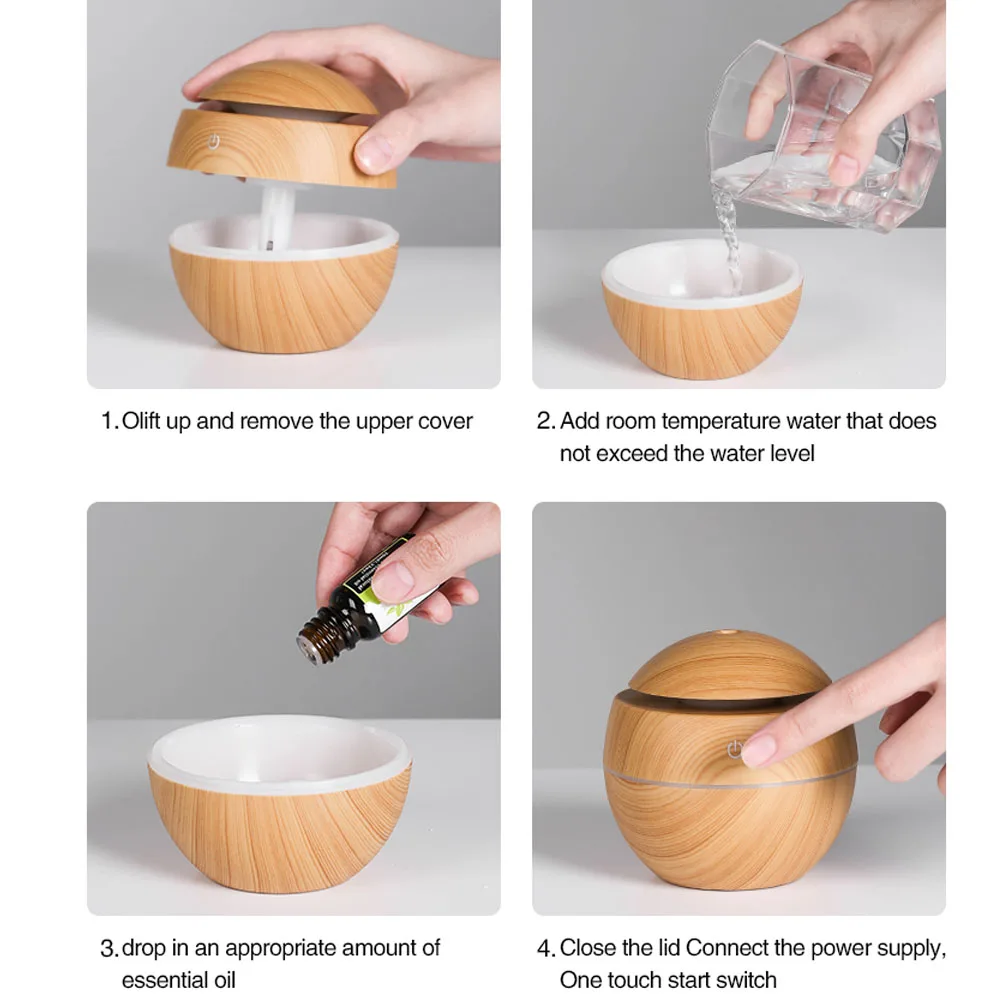 1. Olift up and remove the upper cover

2. Add room temperature water that does not exceed the water level

3. drop in an appropriate amount of essential oil

4. Close the lid Connect the power supply, One touch start switch