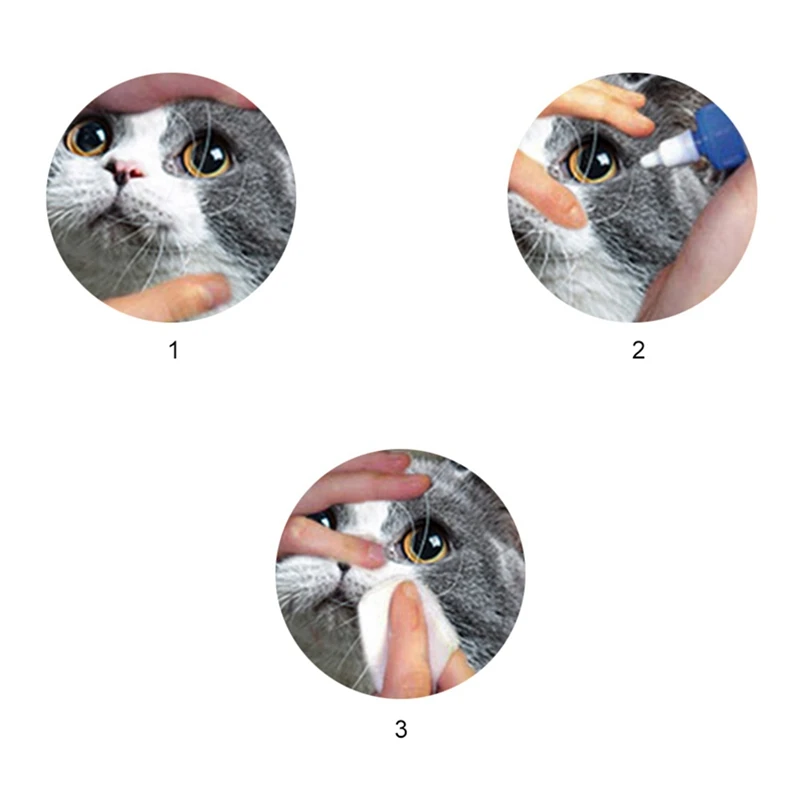 1

2

3