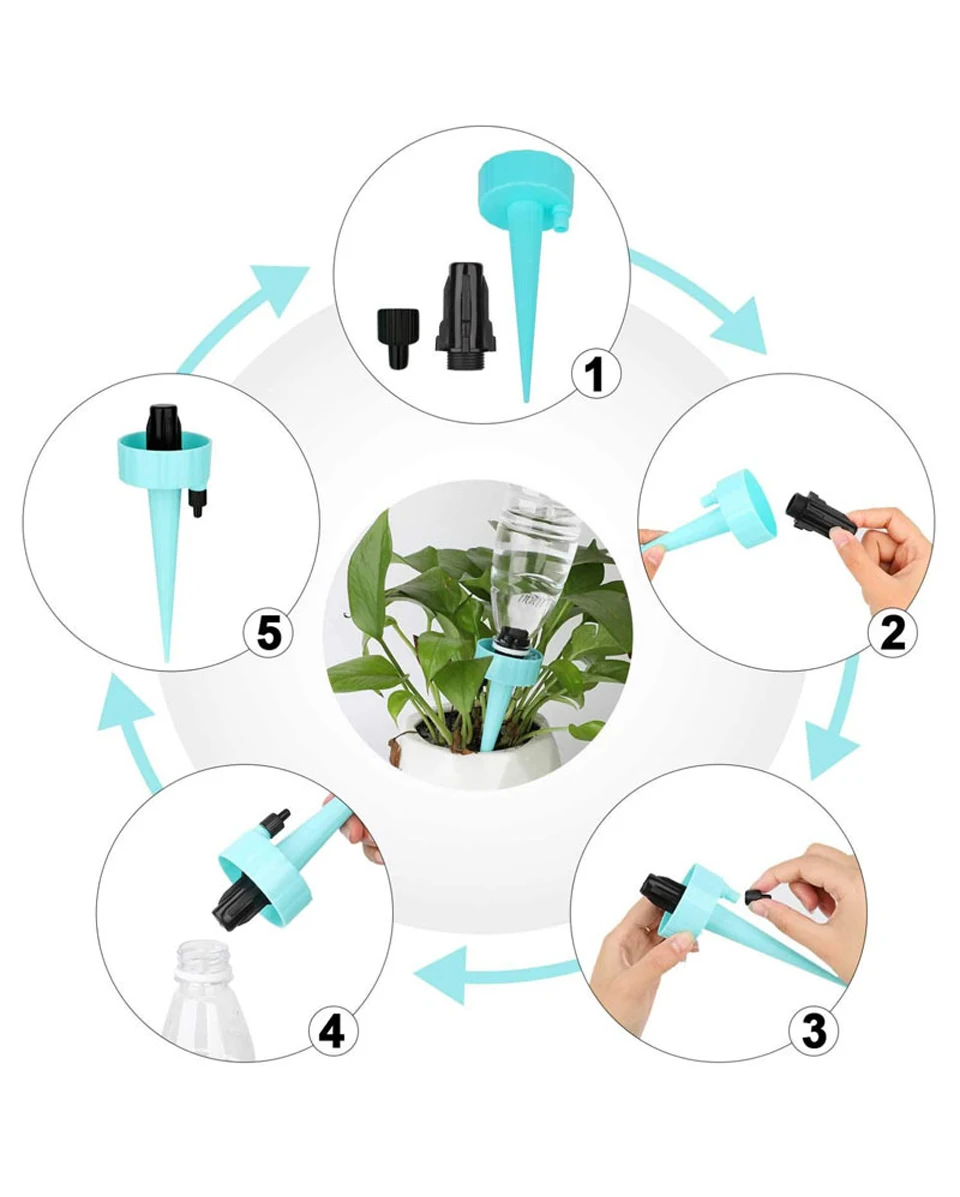 1

2

3

4

5