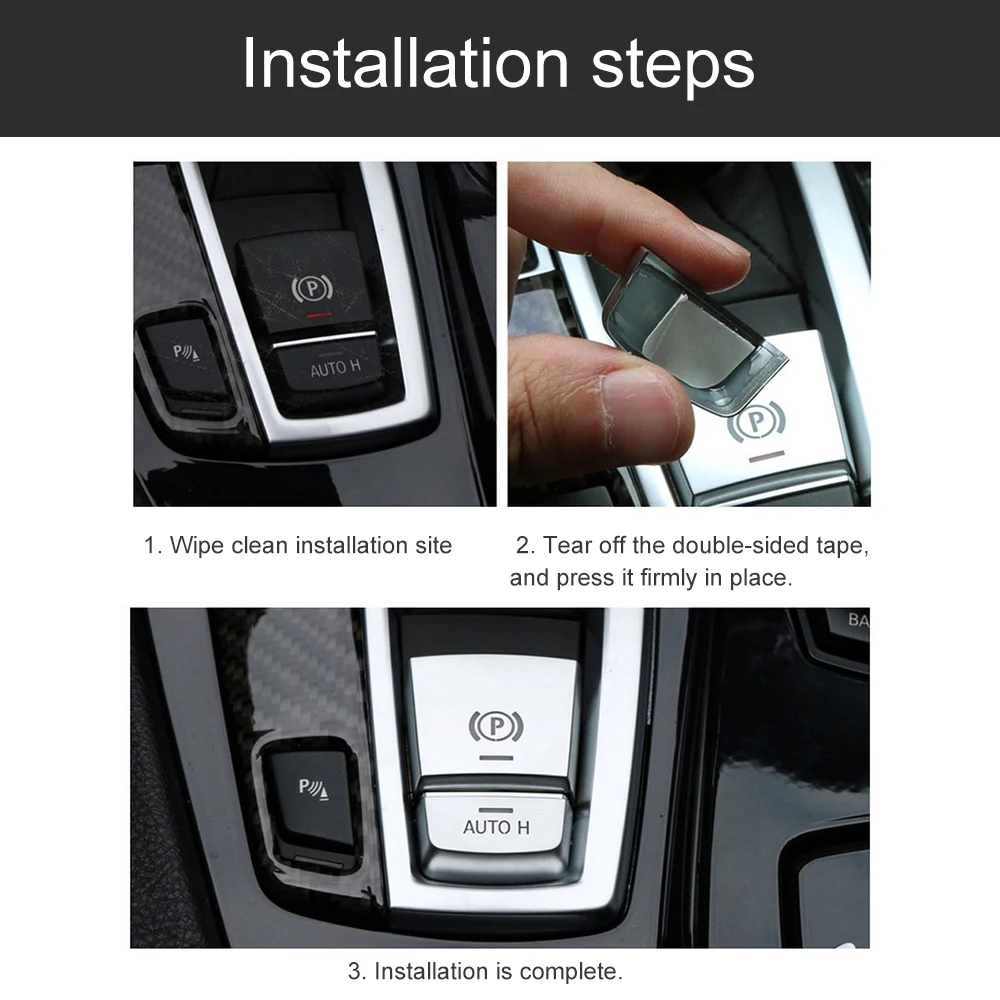 Installation steps

(P)

P

AUTO H

(P)

1. Wipe clean installation site

2. Tear off the double-sided tape, and press it firmly in place.

BA

(P)

P

AUTO H

3. Installation is complete.