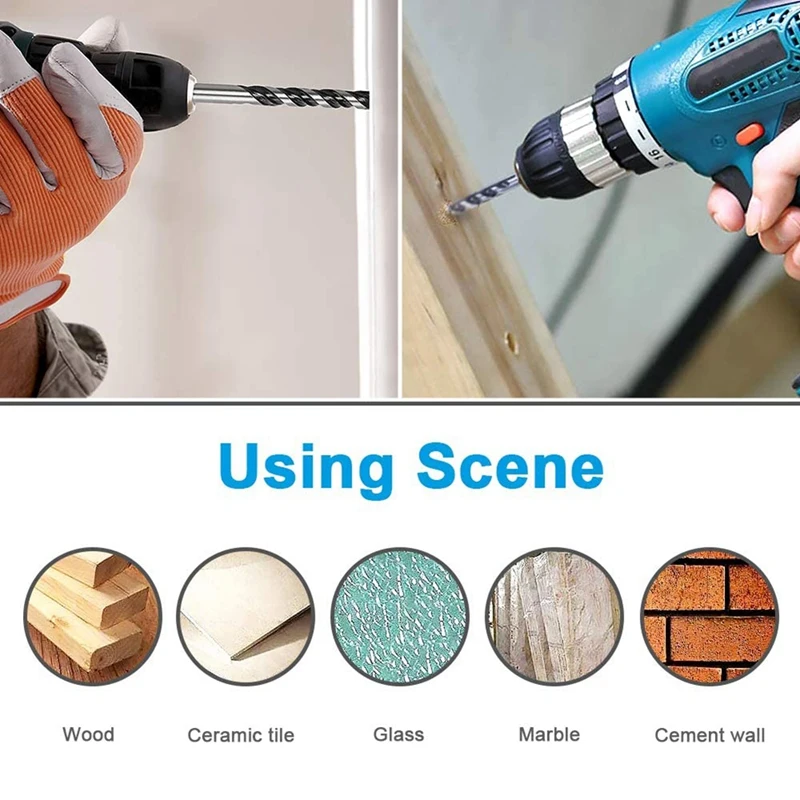 16

Using Scene

Wood

Ceramic tile

Glass

Marble

Cement wall