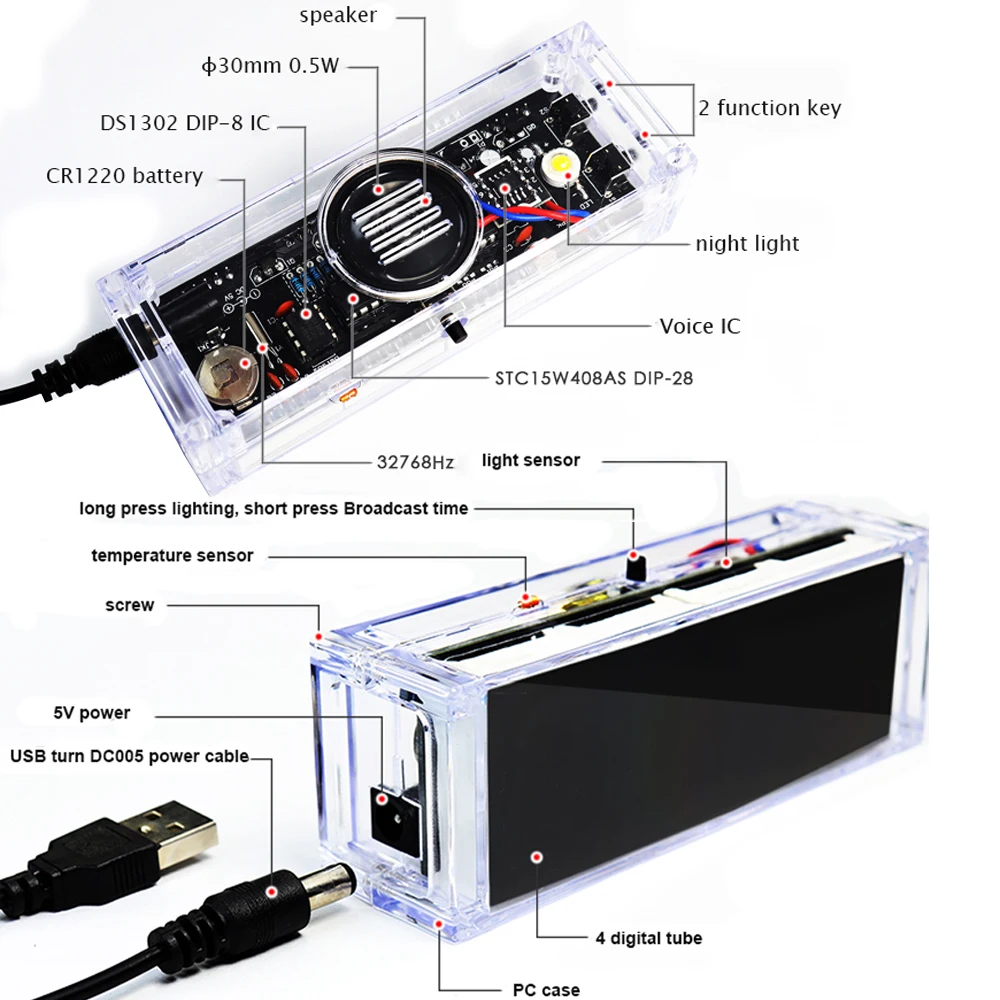 speaker

ϕ30mm 0.5W

DS1302 DIP-8 IC

CR1220 battery

2 function key

night light

Voice IC

STC15W408AS DIP-28

32768Hz

light sensor

long press lighting, short press Broadcast time

temperature sensor

screw

5V power

USB turn DC005 power cable

4 digital tube

PC case