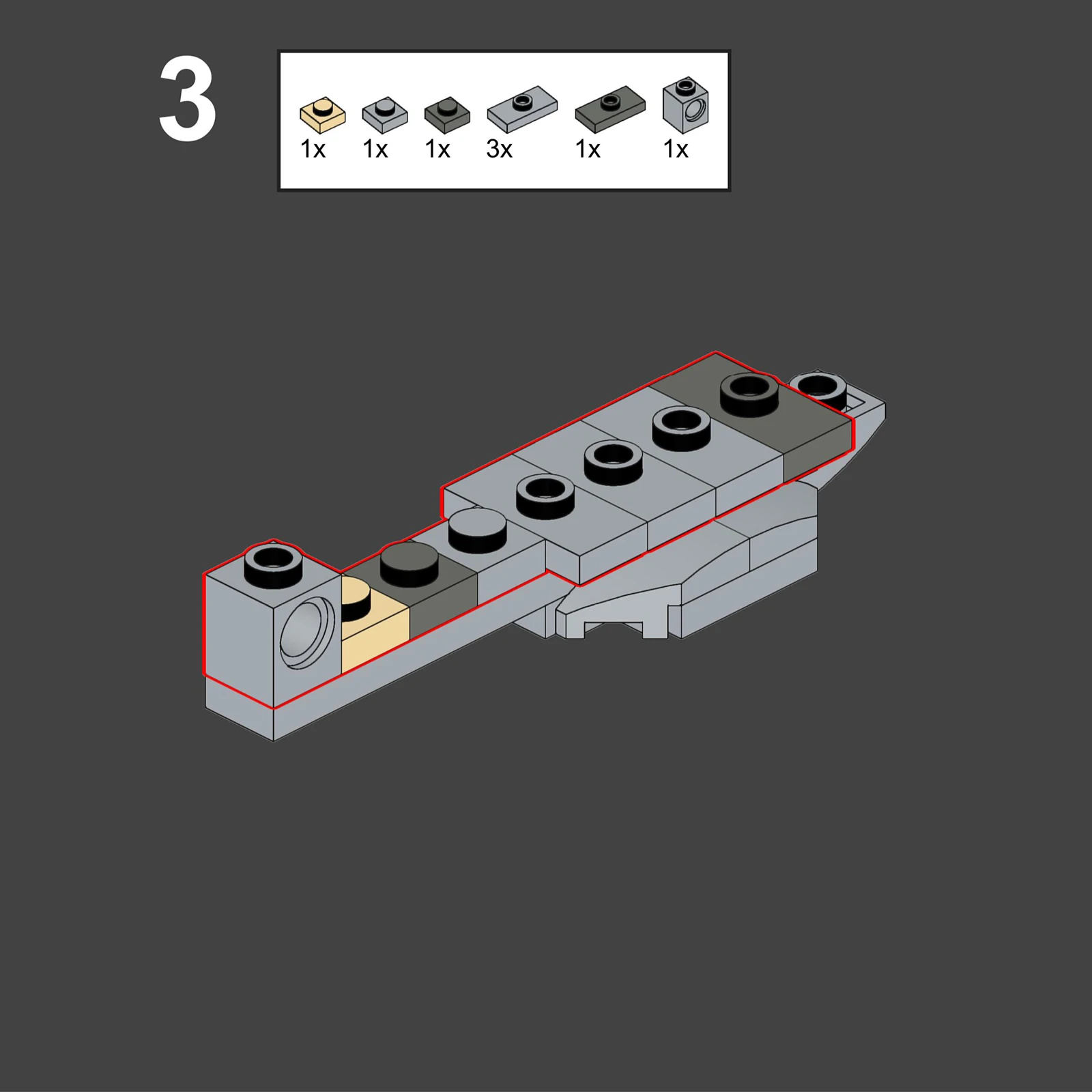 3

1x 1x 1x 3x 1x 1x