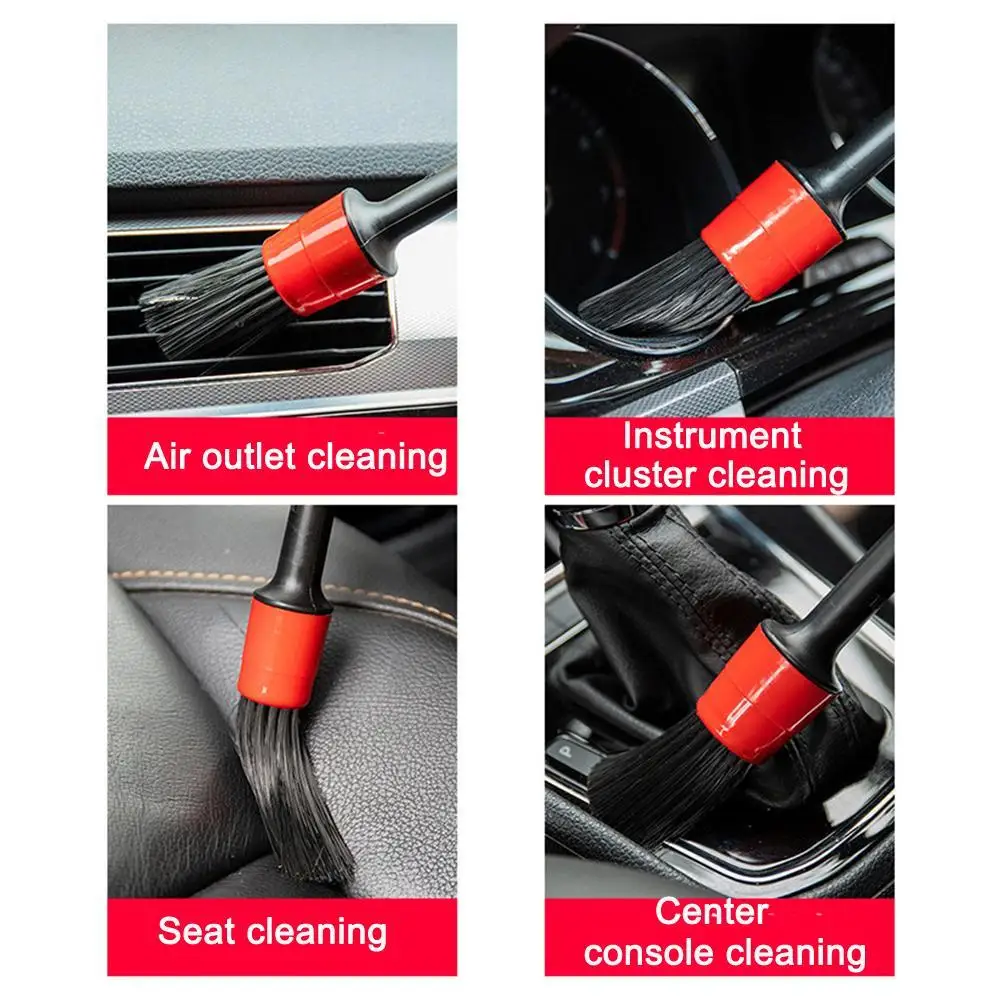 Air outlet cleaning

Instrument cluster cleaning

Seat cleaning

Center console cleaning