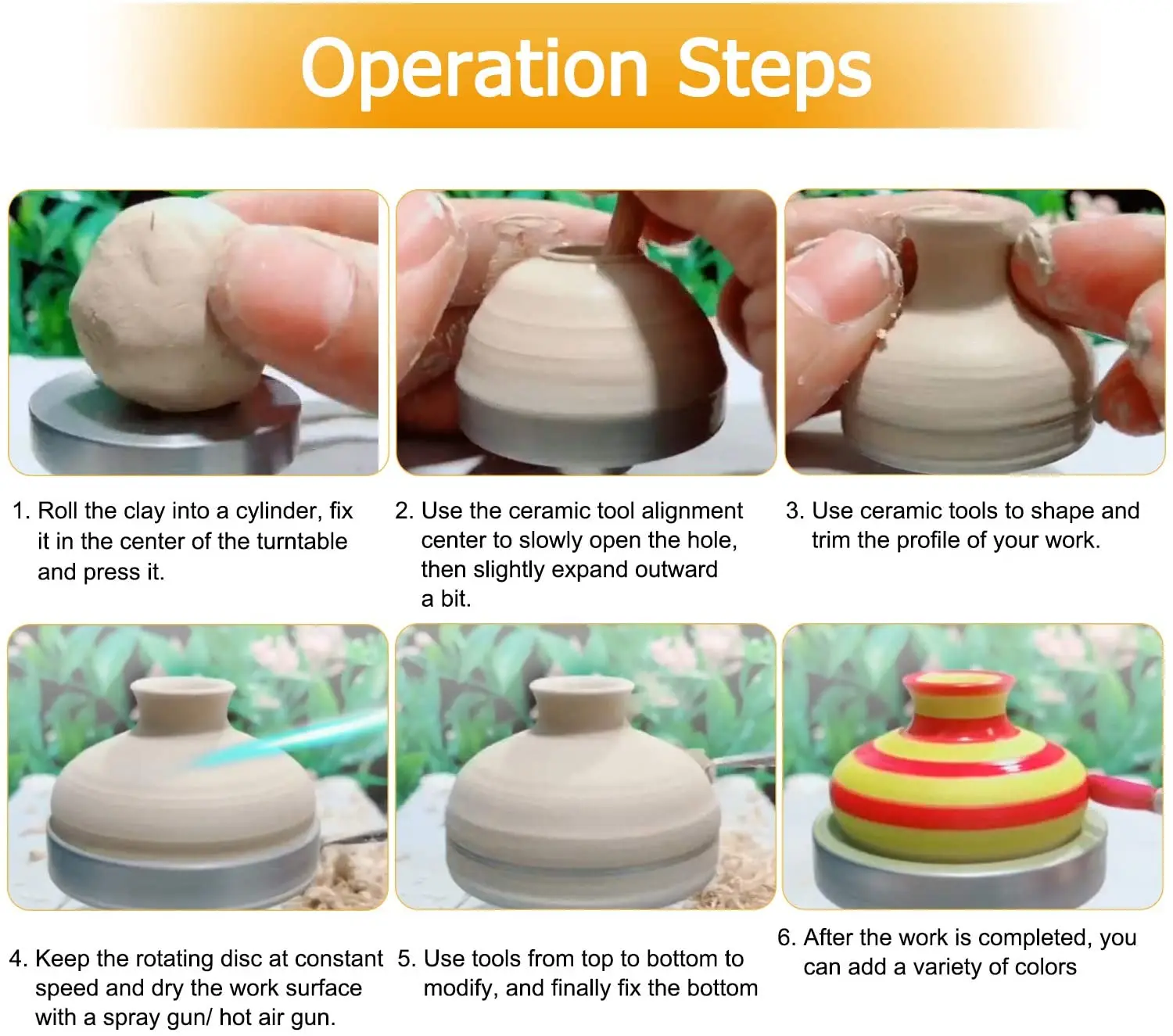 Operation Steps

1. Roll the clay into a cylinder, fix it in the center of the turntable and press it.

2. Use the ceramic tool alignment center to slowly open the hole, then slightly expand outward a bit.

3. Use ceramic tools to shape and trim the profile of your work.

4. Keep the rotating disc at constant speed and dry the work surface with a spray gun/ hot air gun.

5. Use tools from top to bottom to modify, and finally fix the bottom

6. After the work is completed, you can add a variety of colors