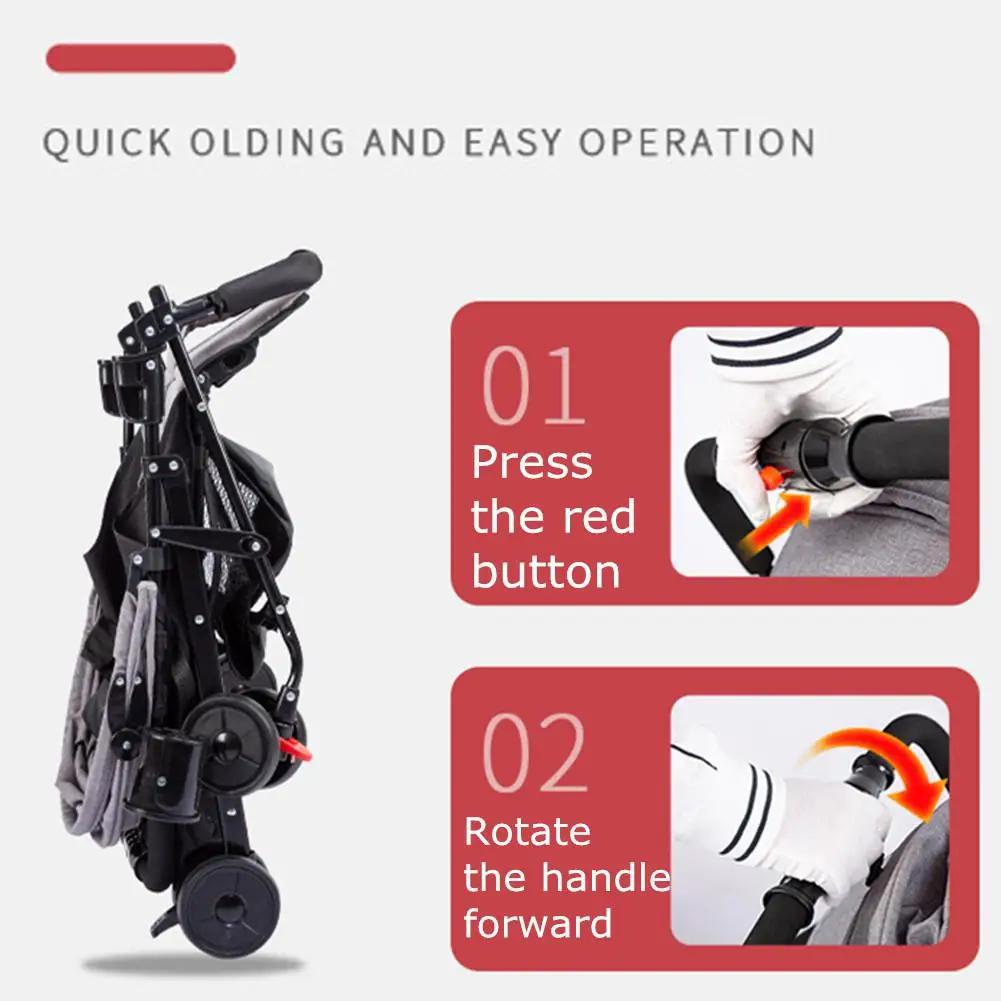 QUICK OLDING AND EASY OPERATION

01
Press the red button

02
Rotate the handle forward