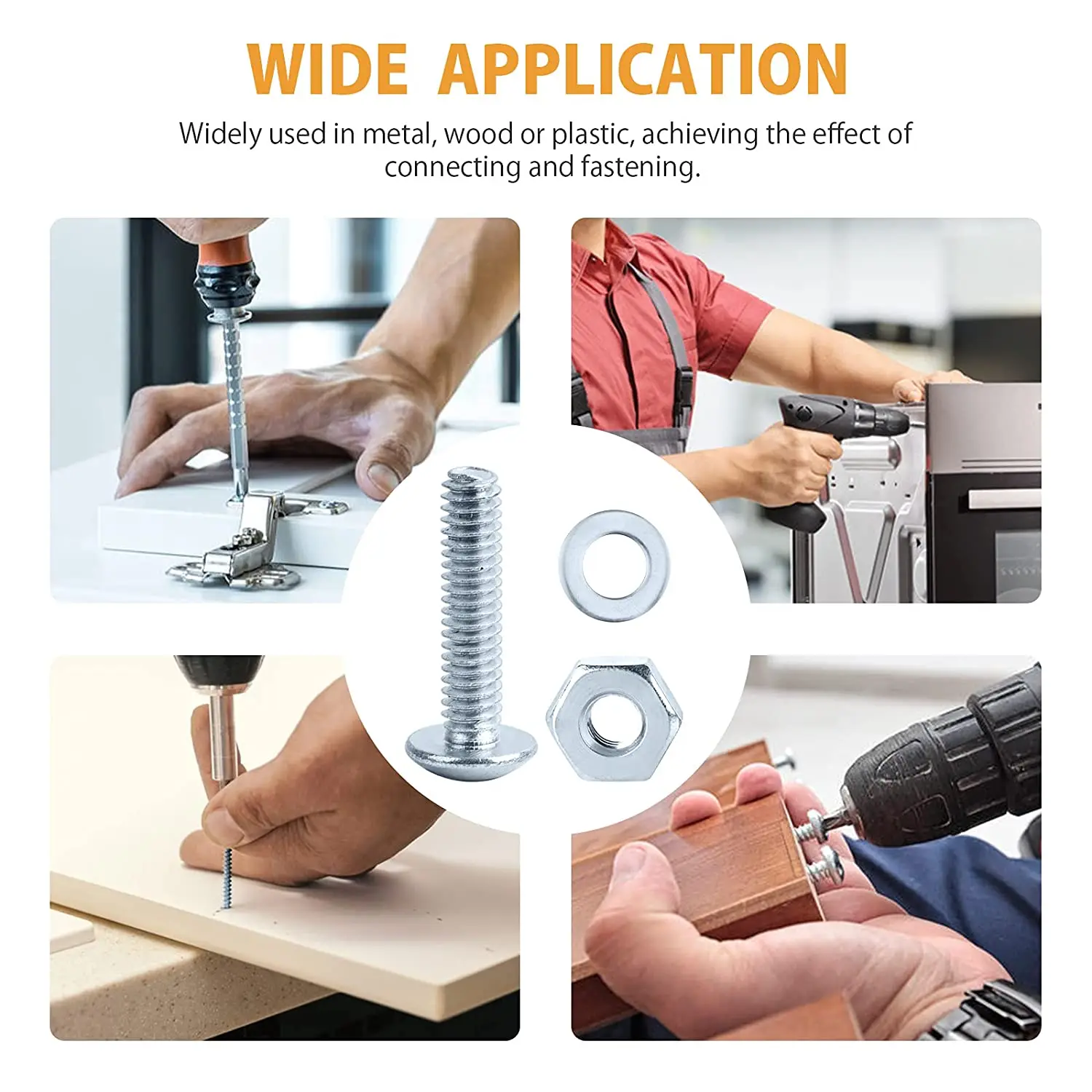 WIDE APPLICATION

Widely used in metal, wood or plastic, achieving the effect of connecting and fastening.