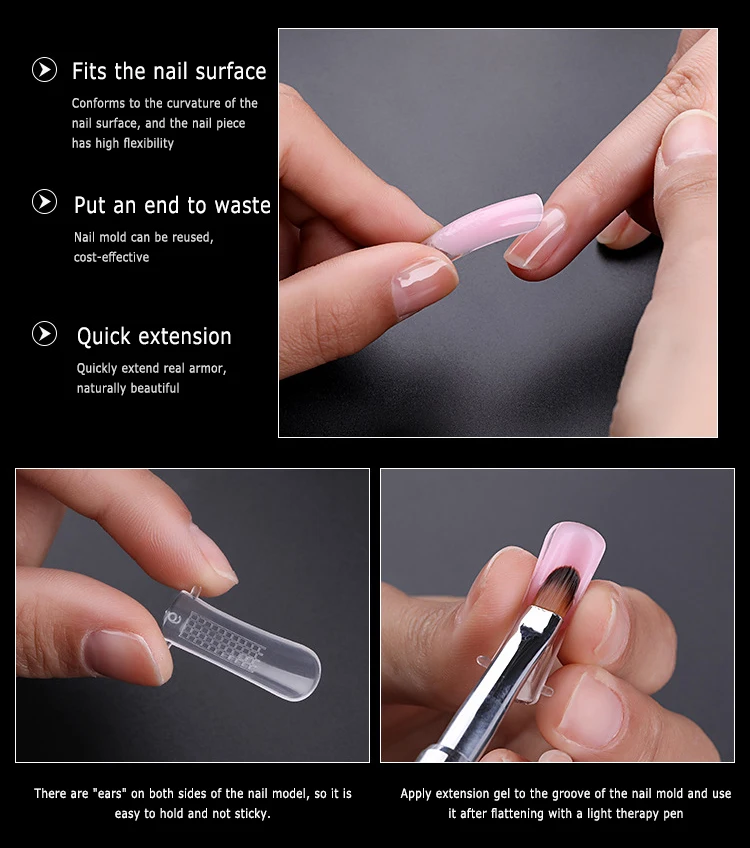 Fits the nail surface

Conforms to the curvature of the nail surface, and the nail piece has high flexibility

Put an end to waste

Nail mold can be reused, cost-effective

Quick extension

Quickly extend real armor, naturally beautiful

There are "ears" on both sides of the nail model, so it is easy to hold and not sticky.

Apply extension gel to the groove of the nail mold and use it after flattening with a light therapy pen