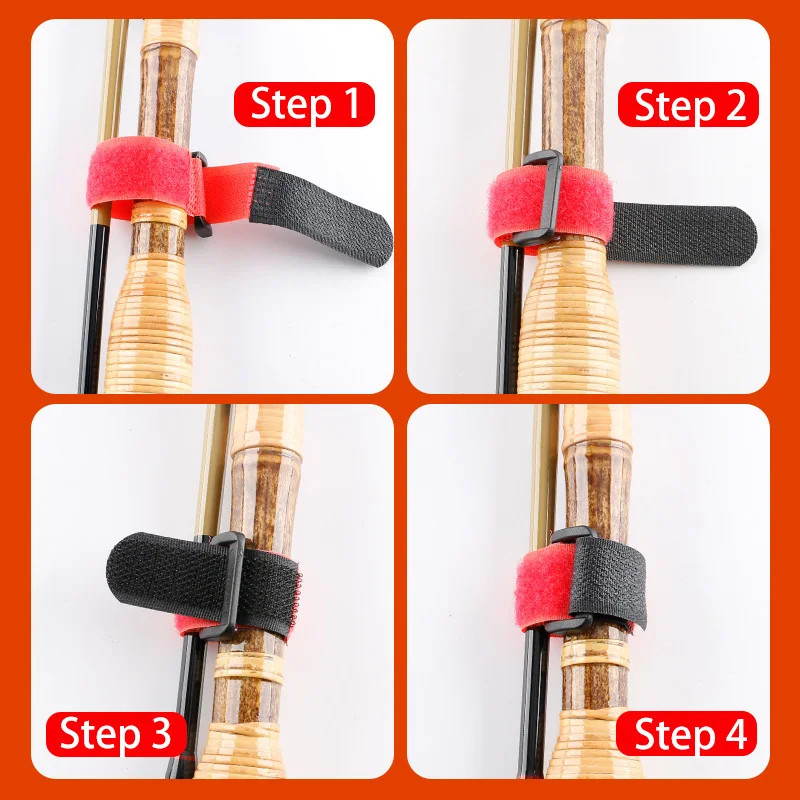 Step 1

Step 2

Step 3

Step 4