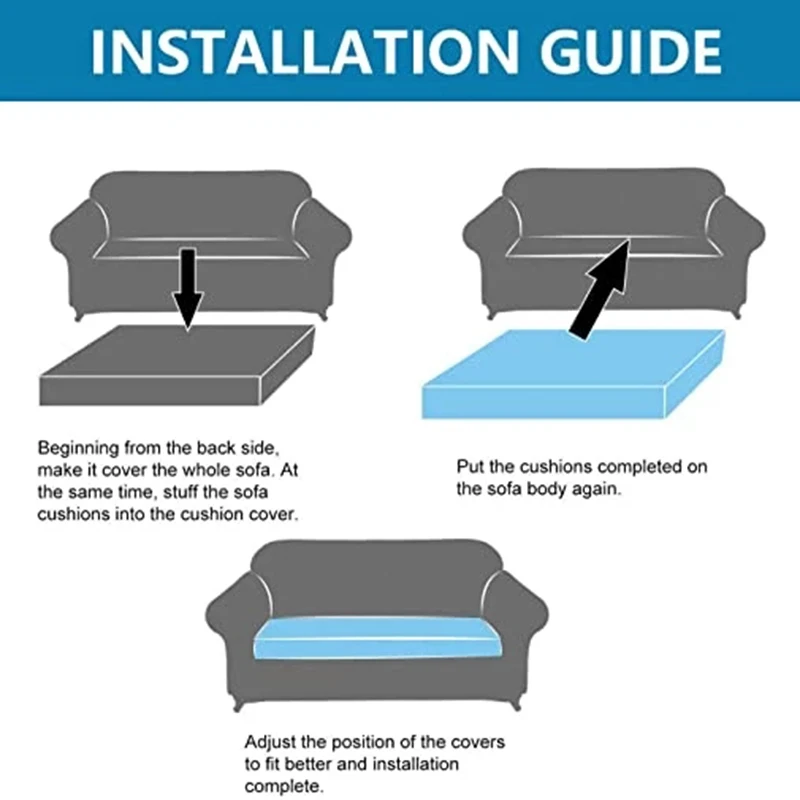 INSTALLATION GUIDE

Beginning from the back side, make it cover the whole sofa. At the same time, stuff the sofa cushions into the cushion cover.

Put the cushions completed on the sofa body again.

Adjust the position of the covers to fit better and installation complete.