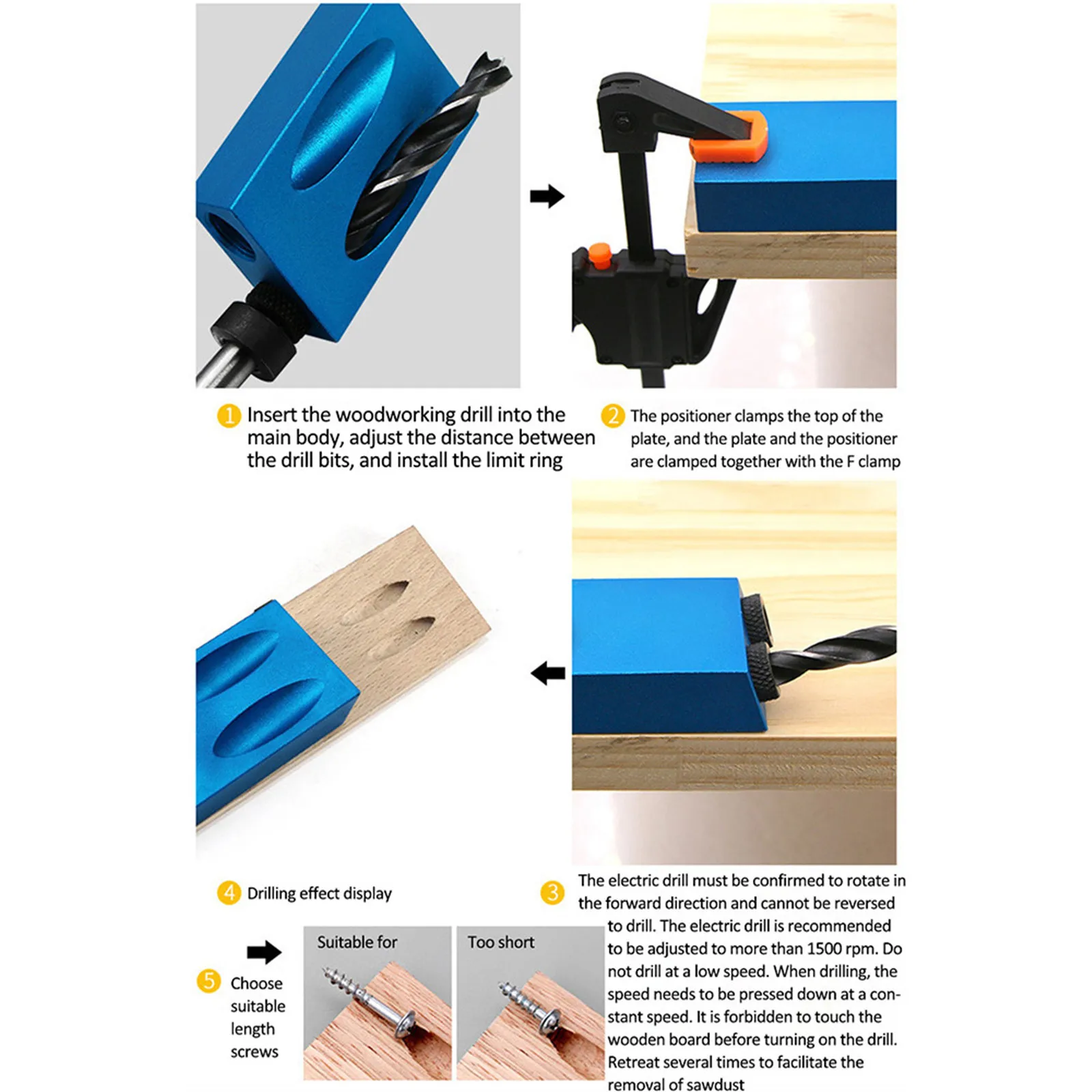 1 Insert the woodworking drill into the main body, adjust the distance between the drill bits, and install the limit ring

2 The positioner clamps the top of the plate, and the plate and the positioner are clamped together with the F clamp

4 Drilling effect display

3 The electric drill must be confirmed to rotate in the forward direction and cannot be reversed to drill. The electric drill is recommended to be adjusted to more than 1500 rpm. Do not drill at a low speed. When drilling, the speed needs to be pressed down at a constant speed. It is forbidden to touch the wooden board before turning on the drill. Retreat several times to facilitate the removal of sawdust

5 Choose suitable length screws

Suitable for

Too short