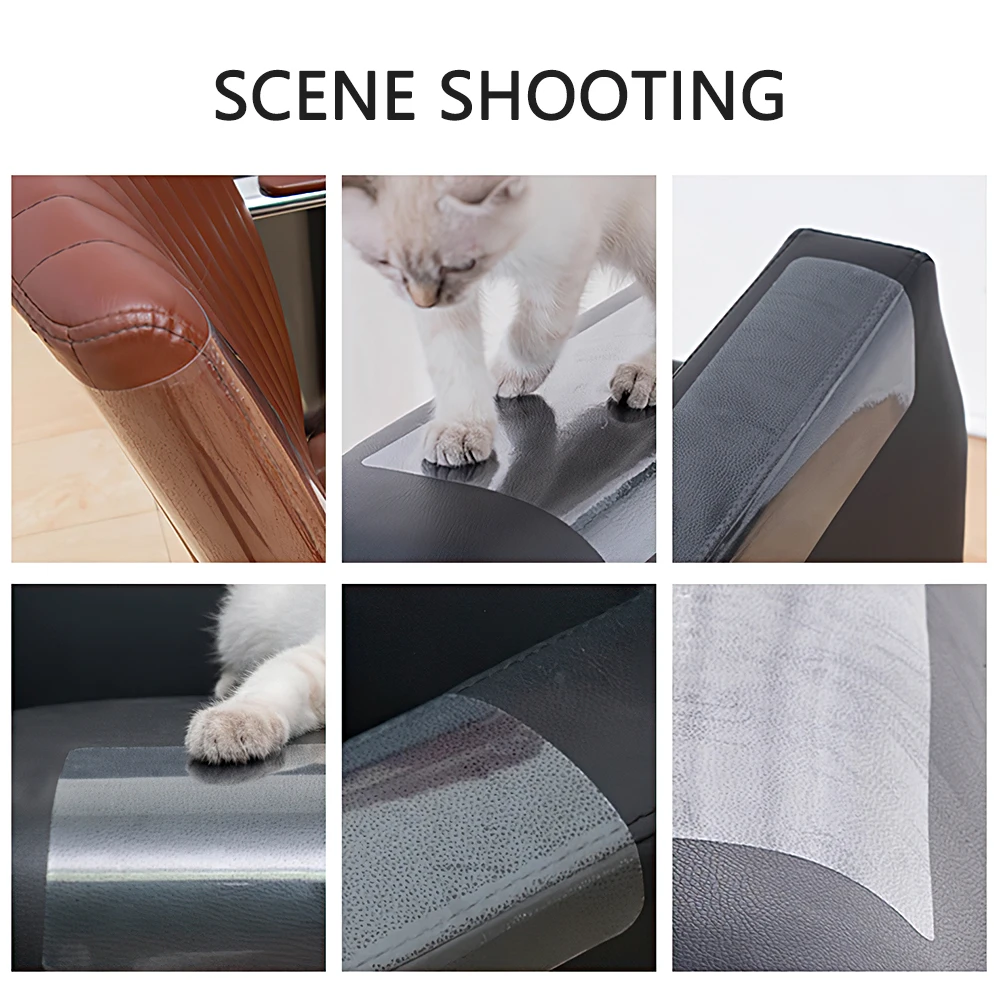 SCENE SHOOTING