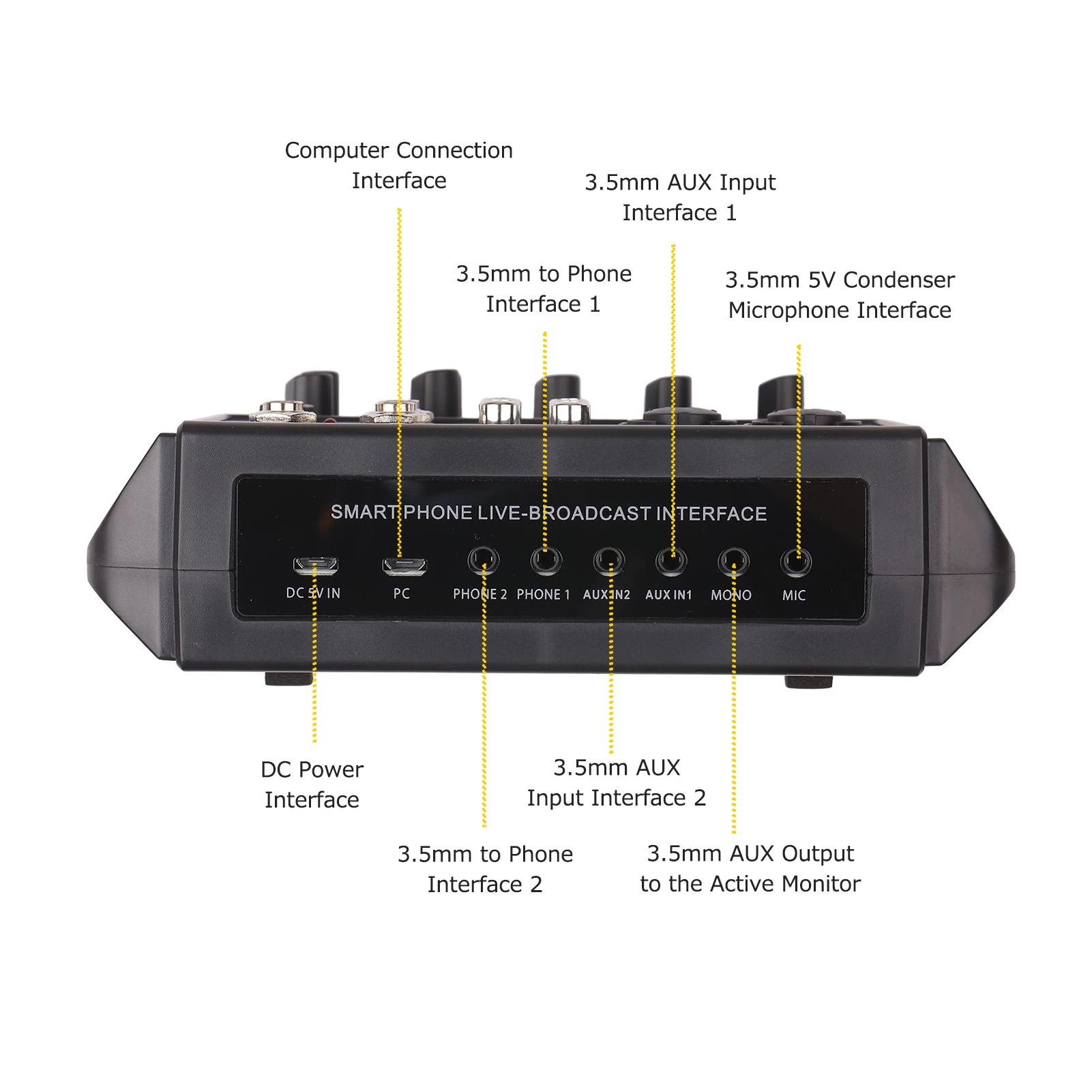 Computer Connection Interface

3.5mm AUX Input Interface 1

3.5mm to Phone Interface 1

3.5mm 5V Condenser Microphone Interface

SMART PHONE LIVE-BROADCAST INTERFACE

DC 5V IN

PC

PHONE 2

PHONE 1

AUX IN2

AUX IN1

MONO

MIC

DC Power Interface

3.5mm AUX Input Interface 2

3.5mm to Phone Interface 2

3.5mm AUX Output to the Active Monitor