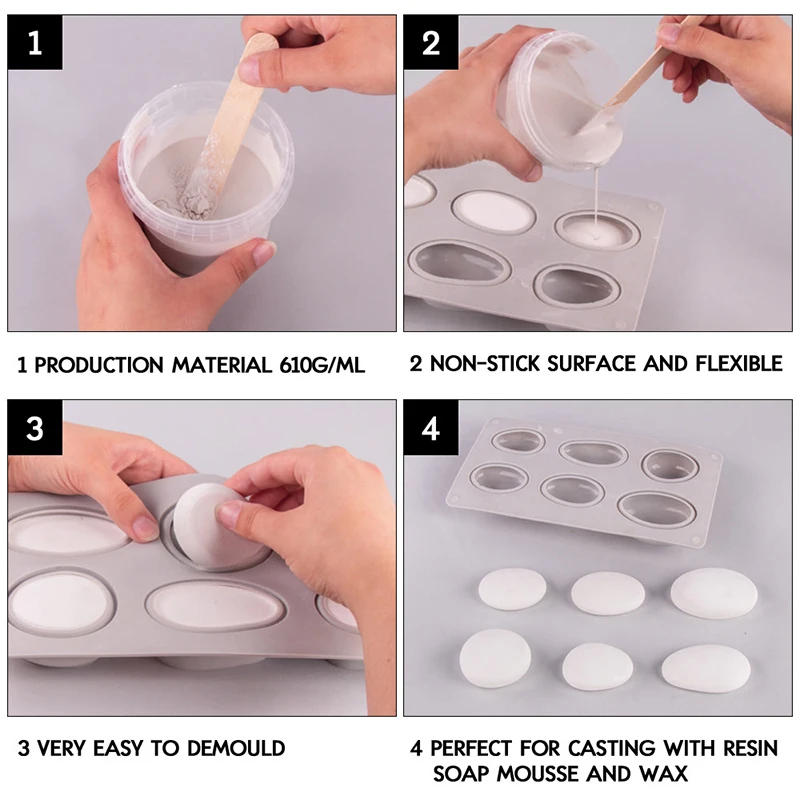 1

2

1 PRODUCTION MATERIAL 610G/ML

2 NON-STICK SURFACE AND FLEXIBLE

3

4

3 VERY EASY TO DEMOULD

4 PERFECT FOR CASTING WITH RESIN SOAP MOUSSE AND WAX