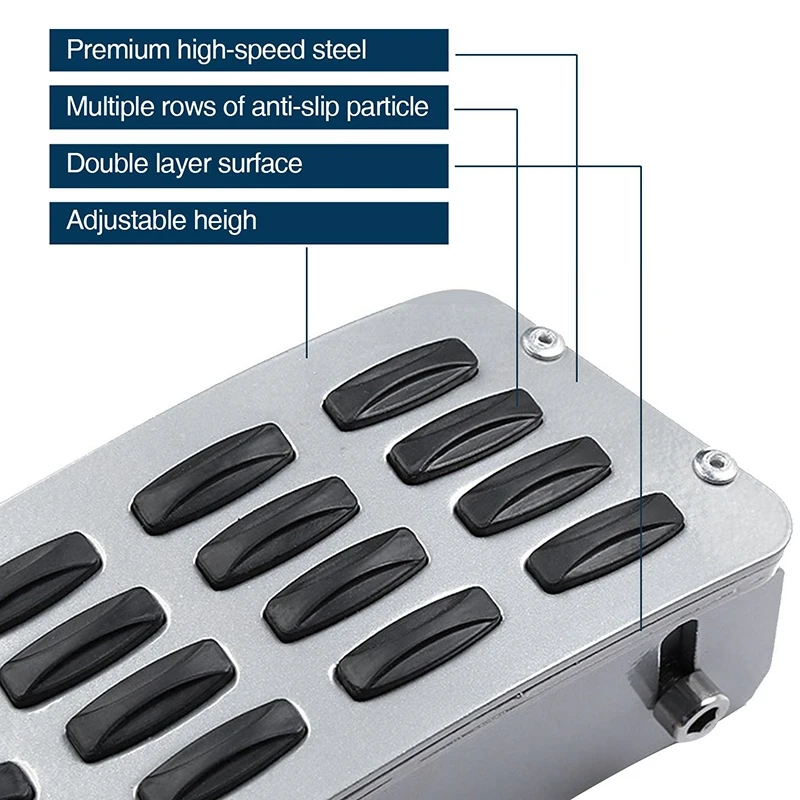 Premium high-speed steel

Multiple rows of anti-slip particle

Double layer surface

Adjustable heigh