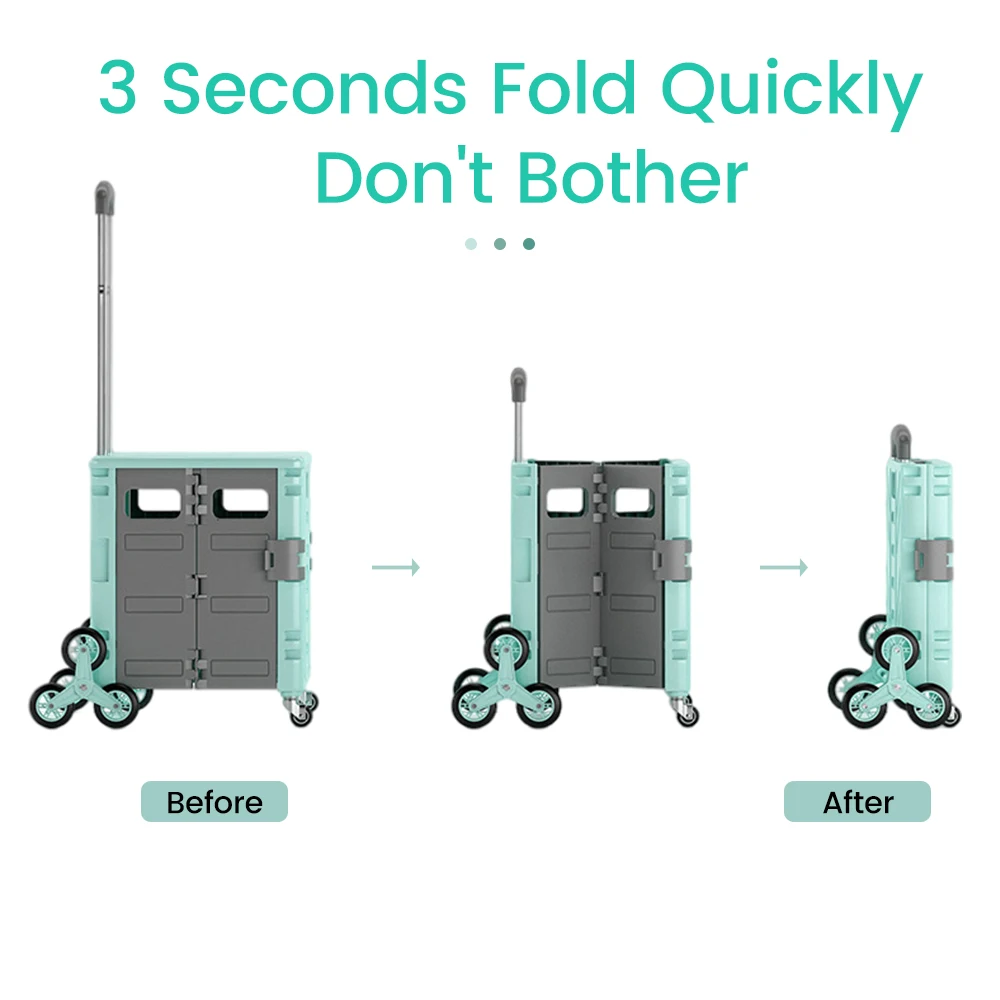 3 Seconds Fold Quickly
Don't Bother

Before

After