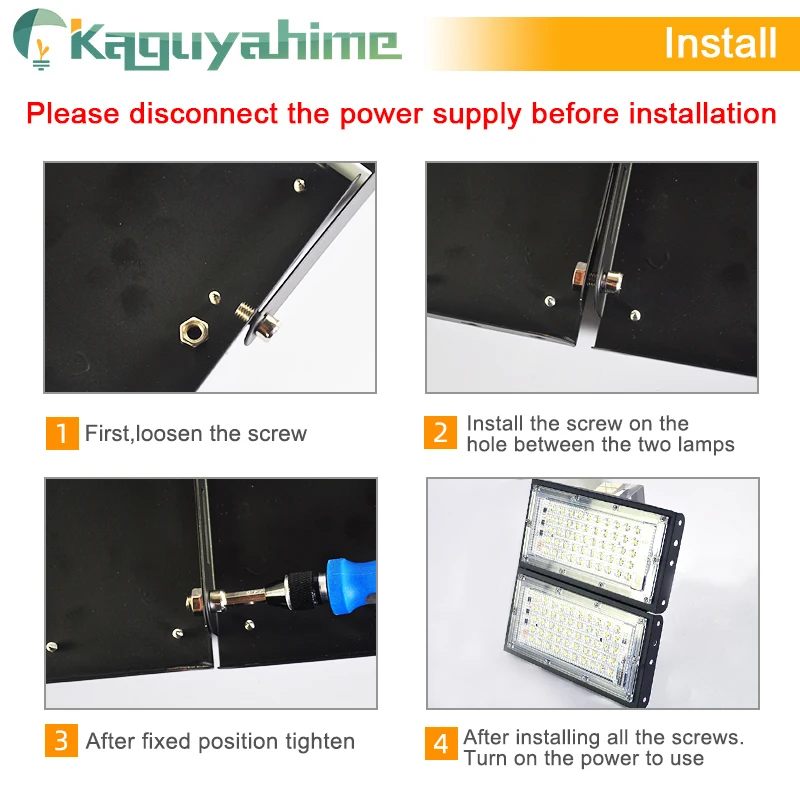 Kaguyahime

Install

Please disconnect the power supply before installation

1 First,loosen the screw

2 Install the screw on the hole between the two lamps

3 After fixed position tighten

4 After installing all the screws. Turn on the power to use