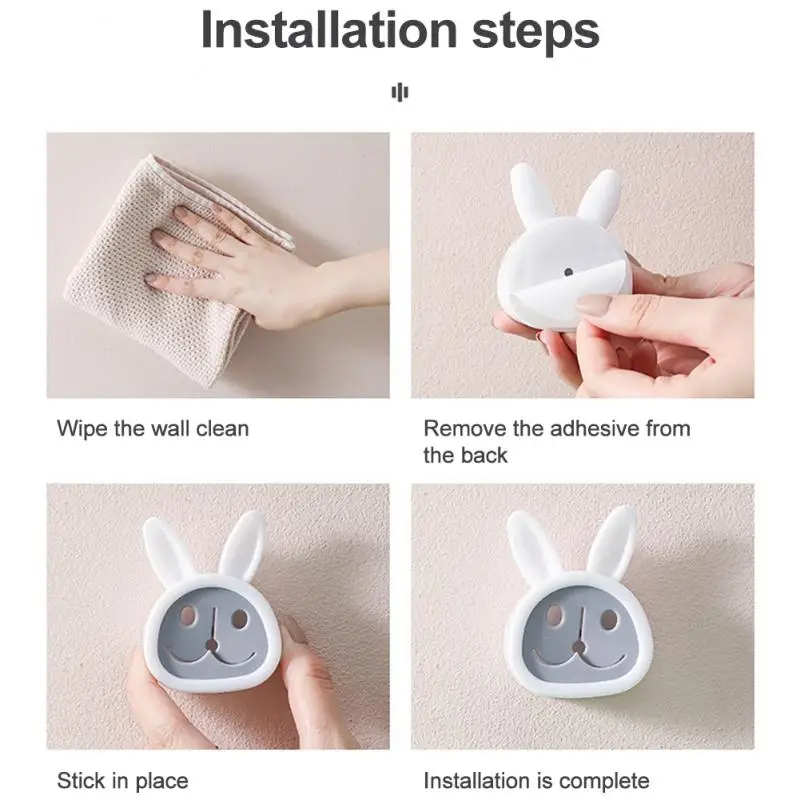 Installation steps

Wipe the wall clean

Remove the adhesive from the back

Stick in place

Installation is complete