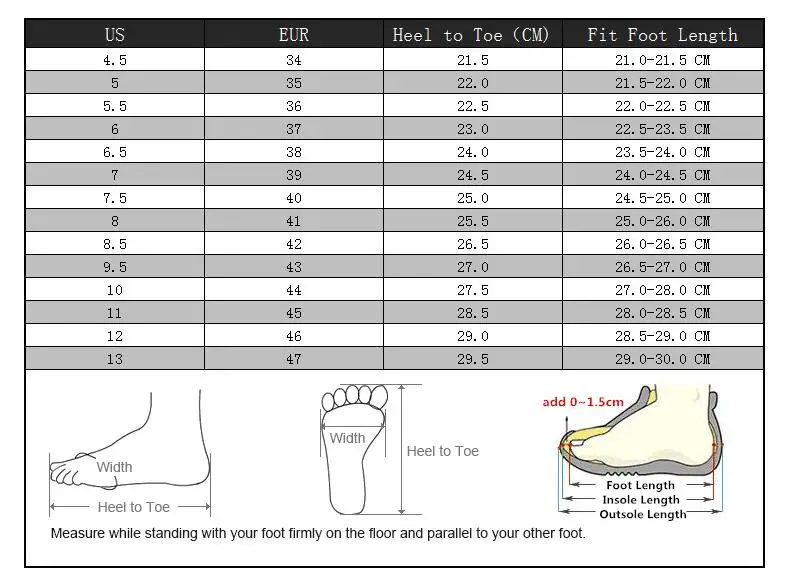 | US | EUR | Heel to Toe (CM) | Fit Foot Length |
|---|---|---|---|
| 4.5 | 34 | 21.5 | 21.0-21.5 CM |
| 5 | 35 | 22.0 | 21.5-22.0 CM |
| 5.5 | 36 | 22.5 | 22.0-22.5 CM |
| 6 | 37 | 23.0 | 22.5-23.5 CM |
| 6.5 | 38 | 24.0 | 23.5-24.0 CM |
| 7 | 39 | 24.5 | 24.0-24.5 CM |
| 7.5 | 40 | 25.0 | 24.5-25.0 CM |
| 8 | 41 | 25.5 | 25.0-26.0 CM |
| 8.5 | 42 | 26.5 | 26.0-26.5 CM |
| 9.5 | 43 | 27.0 | 26.5-27.0 CM |
| 10 | 44 | 27.5 | 27.0-28.0 CM |
| 11 | 45 | 28.5 | 28.0-28.5 CM |
| 12 | 46 | 29.0 | 28.5-29.0 CM |
| 13 | 47 | 29.5 | 29.0-30.0 CM |

Width
Heel to Toe

Width
Heel to Toe

add 0~1.5cm
Foot Length
Insole Length
Outsole Length

Measure while standing with your foot firmly on the floor and parallel to your other foot.