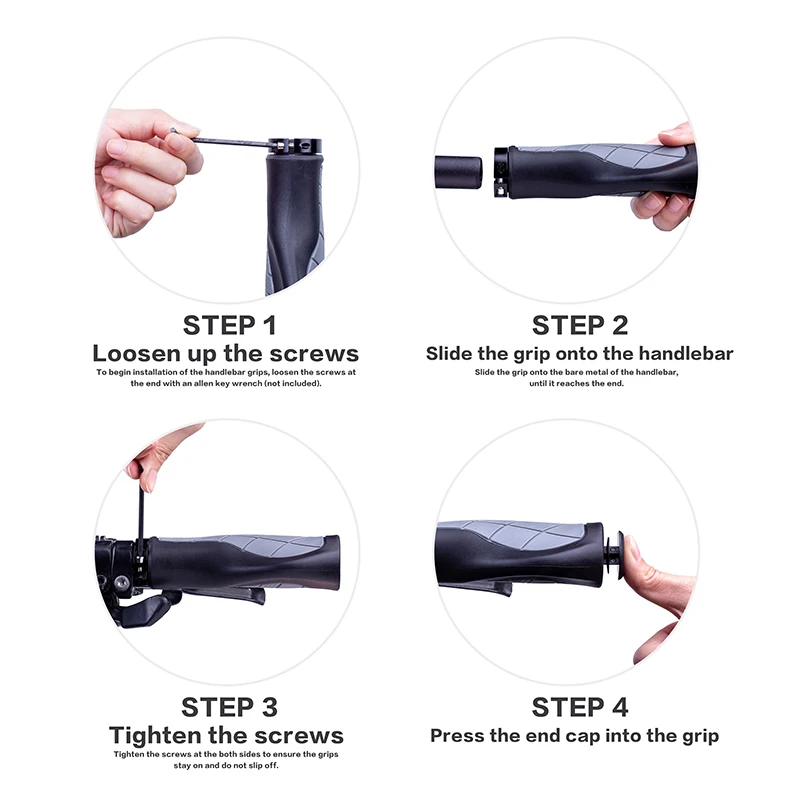 STEP 1
Loosen up the screws
To begin installation of the handlebar grips, loosen the screws at the end with an allen key wrench (not included).

STEP 2
Slide the grip onto the handlebar
Slide the grip onto the bare metal of the handlebar, until it reaches the end.

STEP 3
Tighten the screws
Tighten the screws at the both sides to ensure the grips stay on and do not slip off.

STEP 4
Press the end cap into the grip