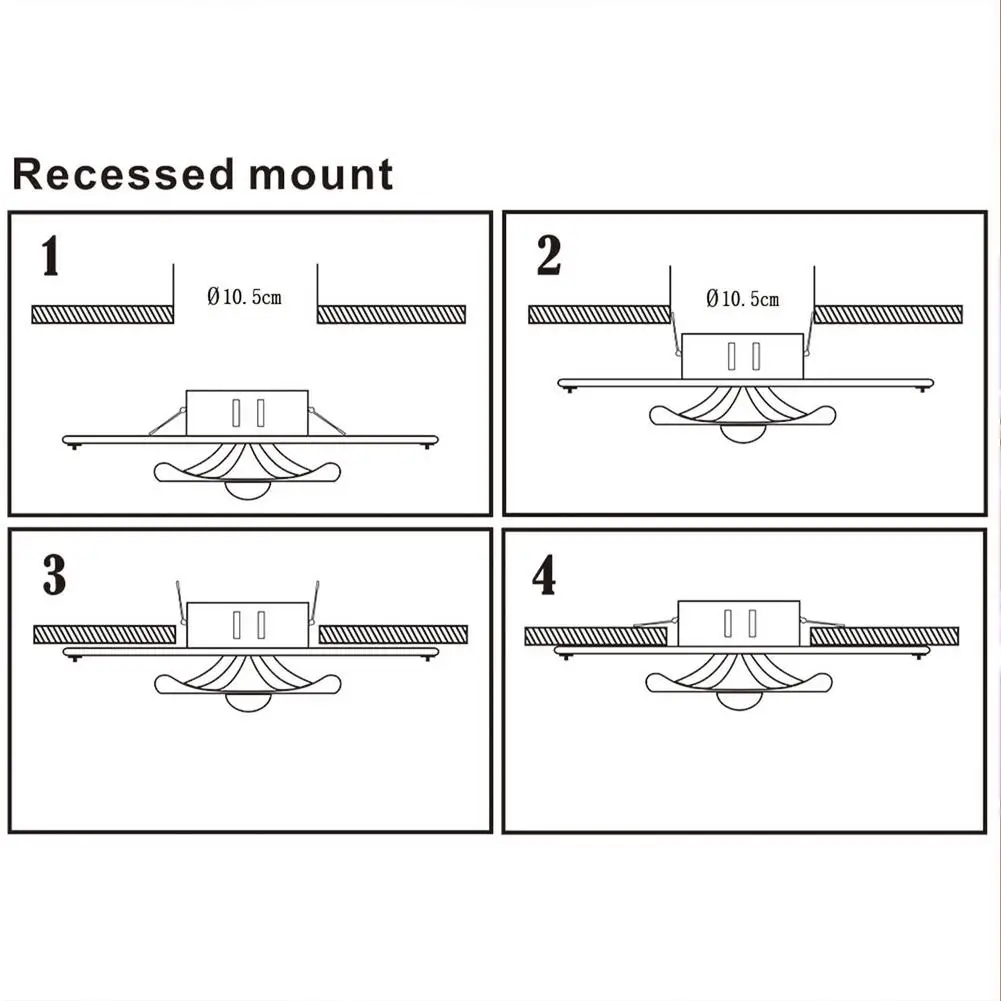 Recessed mount

1

Ø10.5cm

2

Ø10.5cm

3

4