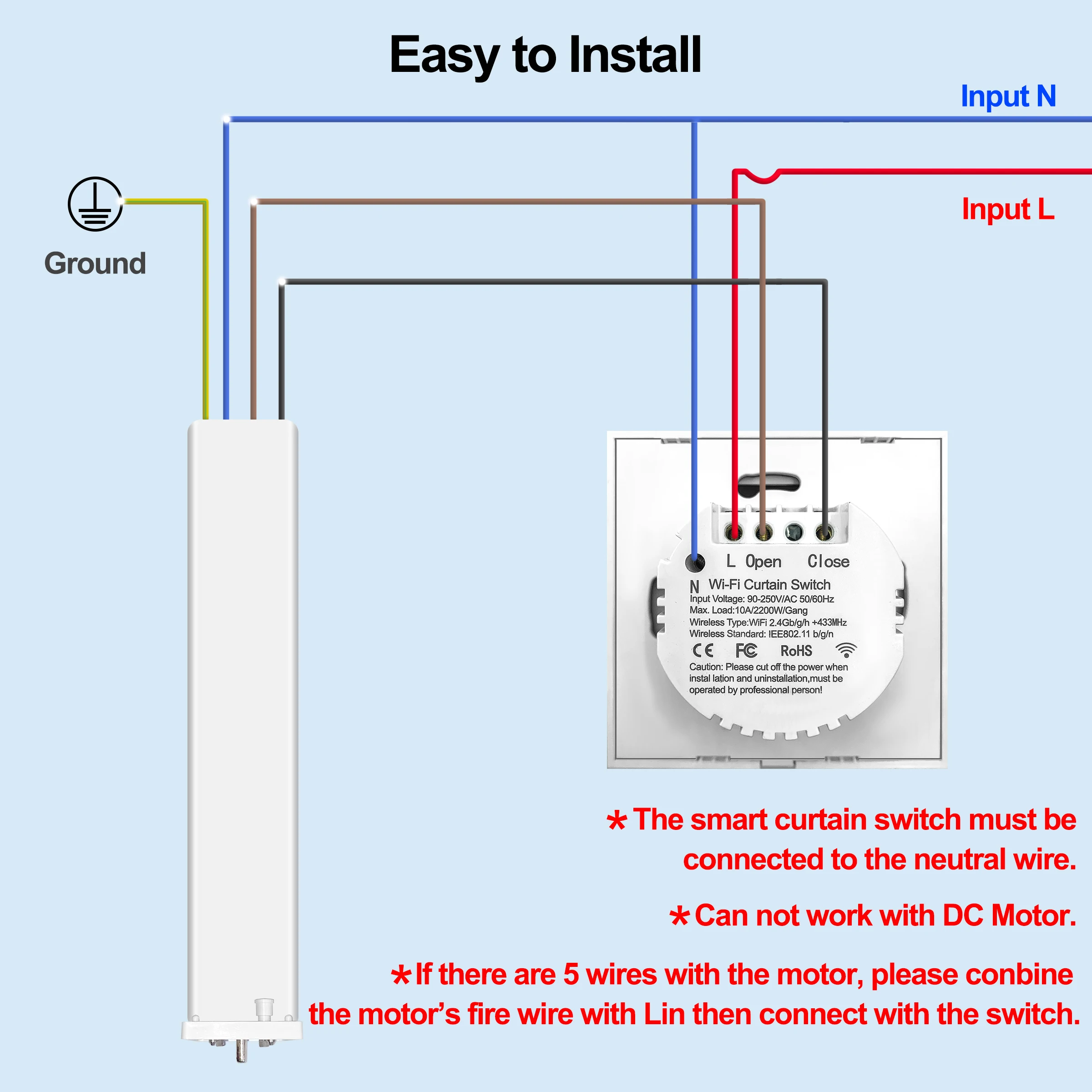 Easy to Install

Input N

Input L

Ground

L Open Close

N Wi-Fi Curtain Switch
Input Voltage: 90-250V/AC 50/60Hz
Max. Load:10A/2200W/Gang
Wireless Type:WiFi 2.4Gb/g/h +433MHz
Wireless Standard: IEE802.11 b/g/n

CE FC RoHS

Caution: Please cut off the power when instal lation and uninstallation,must be operated by professional person!

*The smart curtain switch must be connected to the neutral wire.

*Can not work with DC Motor.

*If there are 5 wires with the motor, please conbine the motor's fire wire with Lin then connect with the switch.