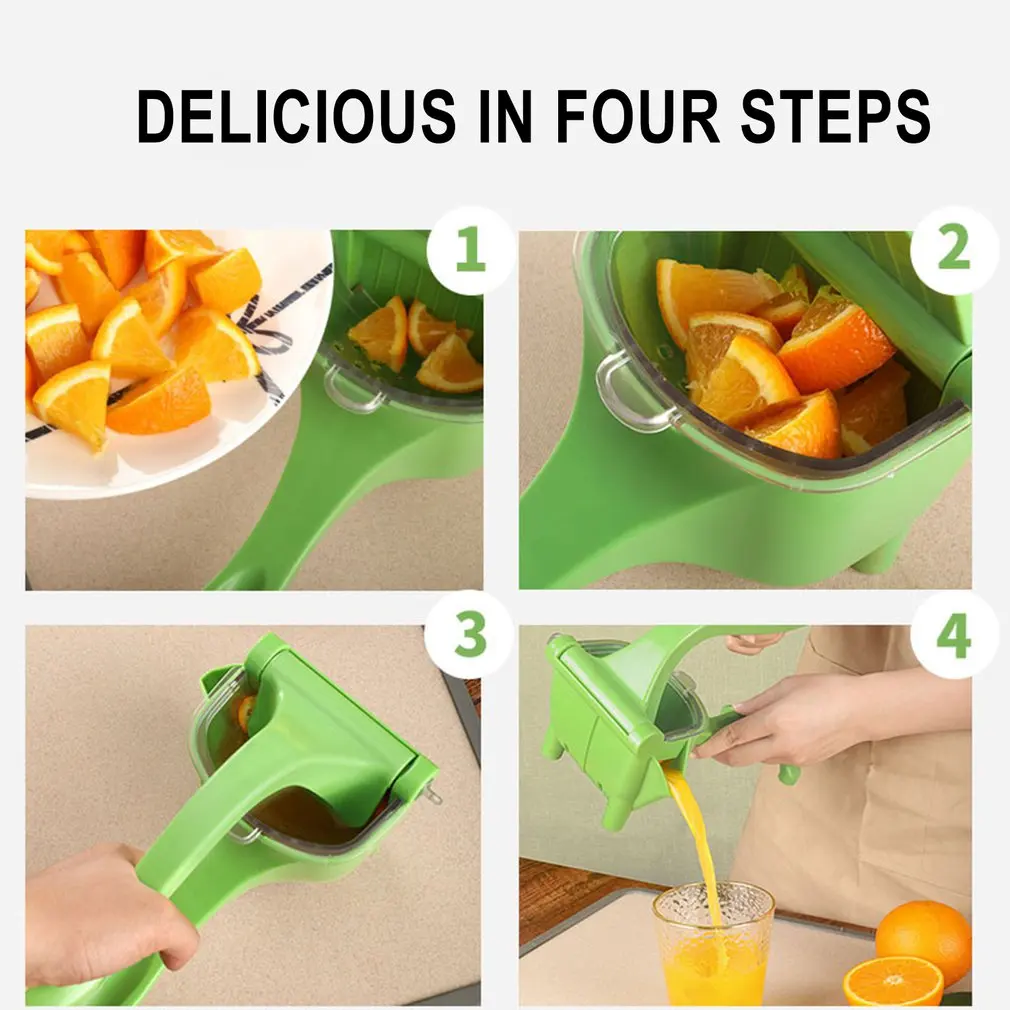 DELICIOUS IN FOUR STEPS

1

2

3

4