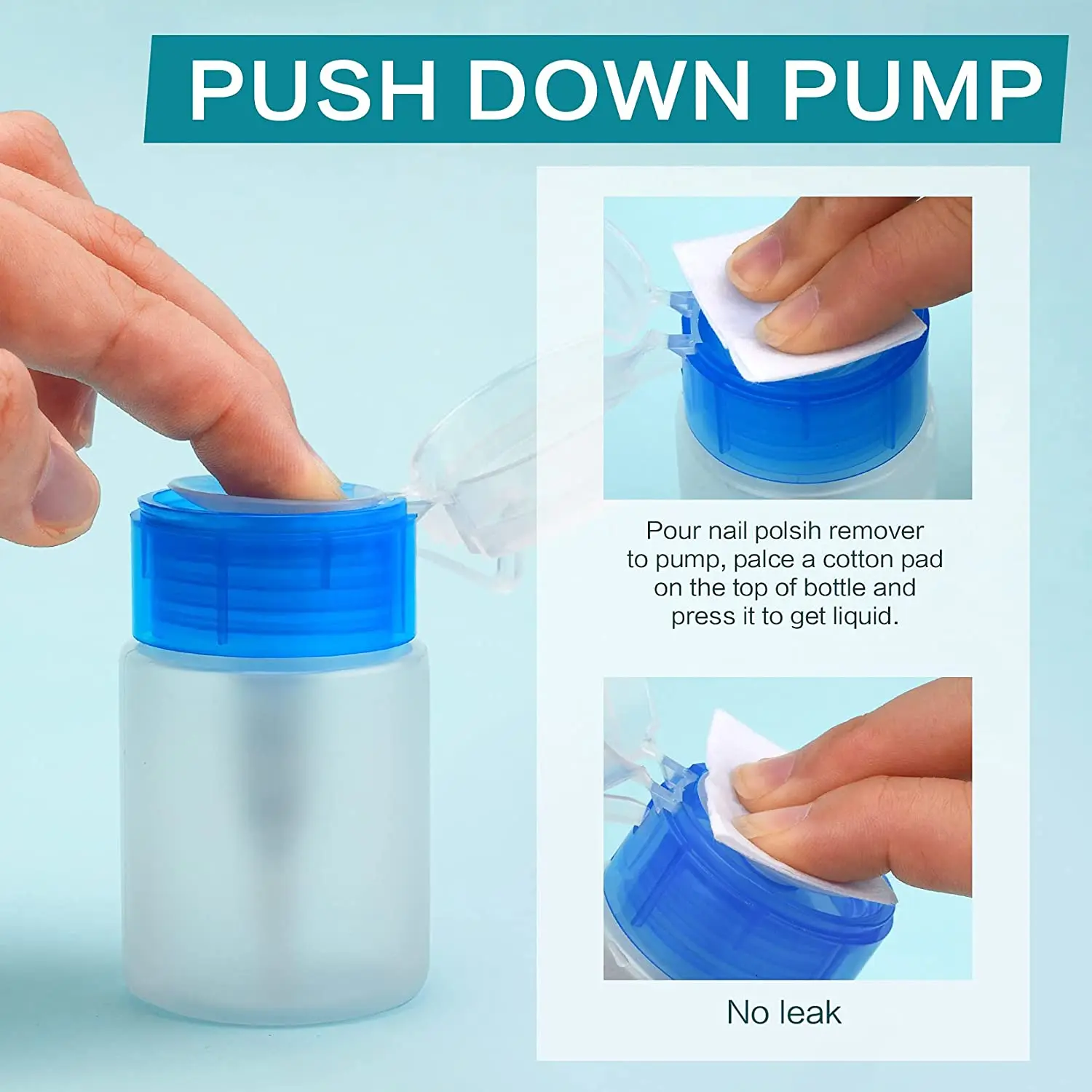 PUSH DOWN PUMP

Pour nail polsih remover to pump, palce a cotton pad on the top of bottle and press it to get liquid.

No leak