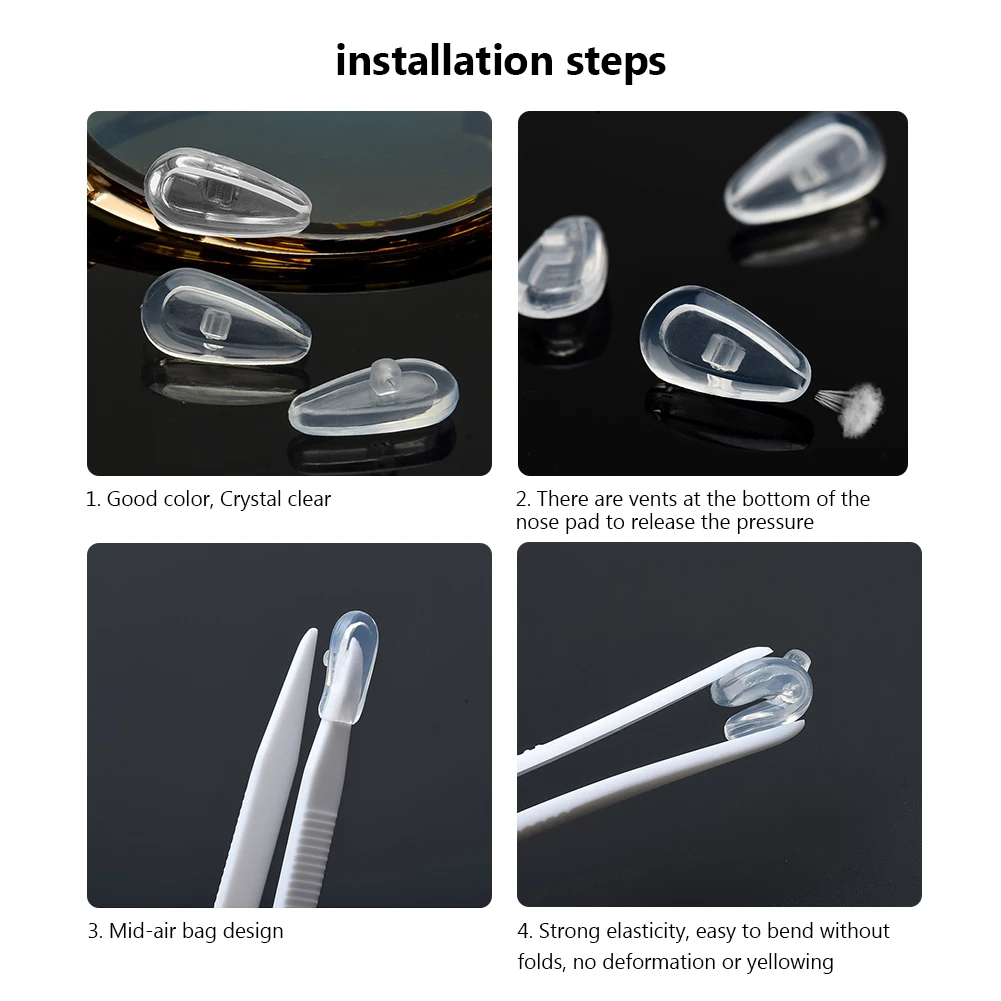 installation steps

1. Good color, Crystal clear

2. There are vents at the bottom of the nose pad to release the pressure

3. Mid-air bag design

4. Strong elasticity, easy to bend without folds, no deformation or yellowing