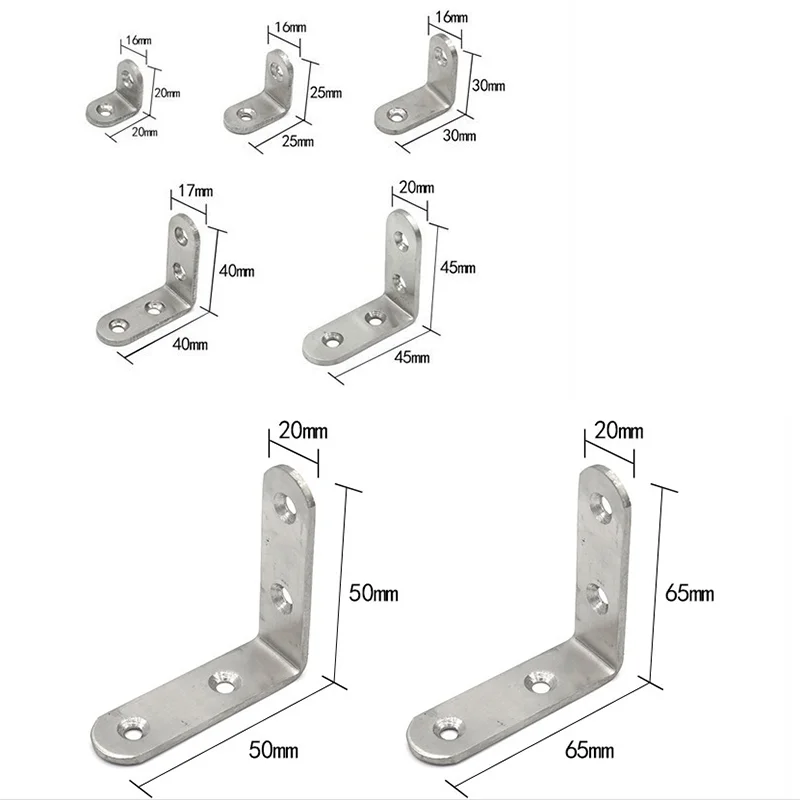 16mm
20mm
20mm

16mm
25mm
25mm

16mm
30mm
30mm

17mm
40mm
40mm

20mm
45mm
45mm

20mm
50mm
50mm

20mm
65mm
65mm