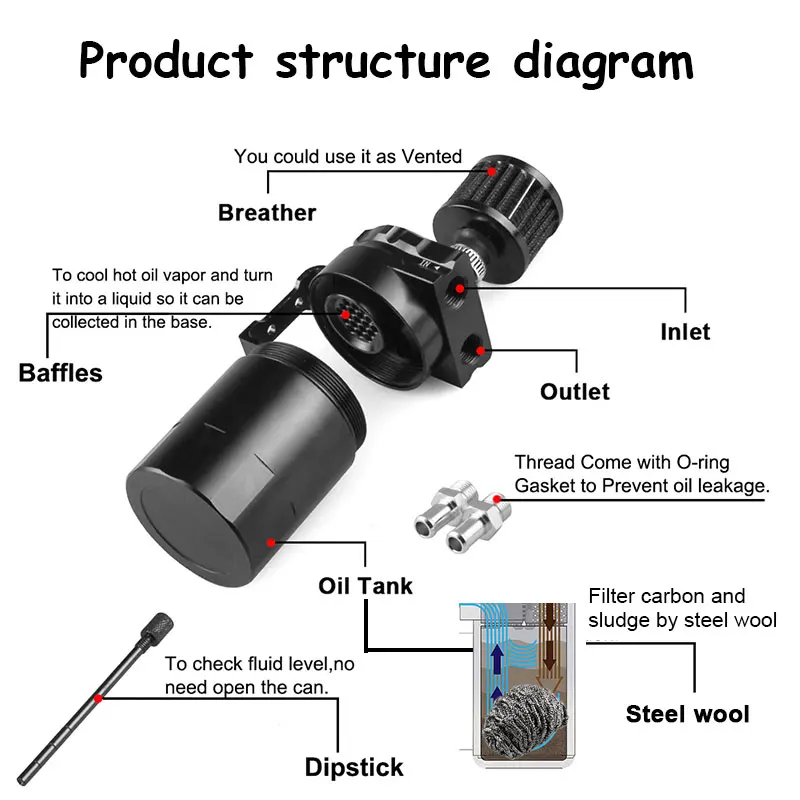 Product structure diagram

You could use it as Vented

Breather

To cool hot oil vapor and turn it into a liquid so it can be collected in the base.

Baffles

Inlet

Outlet

Thread Come with O-ring Gasket to Prevent oil leakage.

Oil Tank

Filter carbon and sludge by steel wool

Steel wool

To check fluid level,no need open the can.

Dipstick