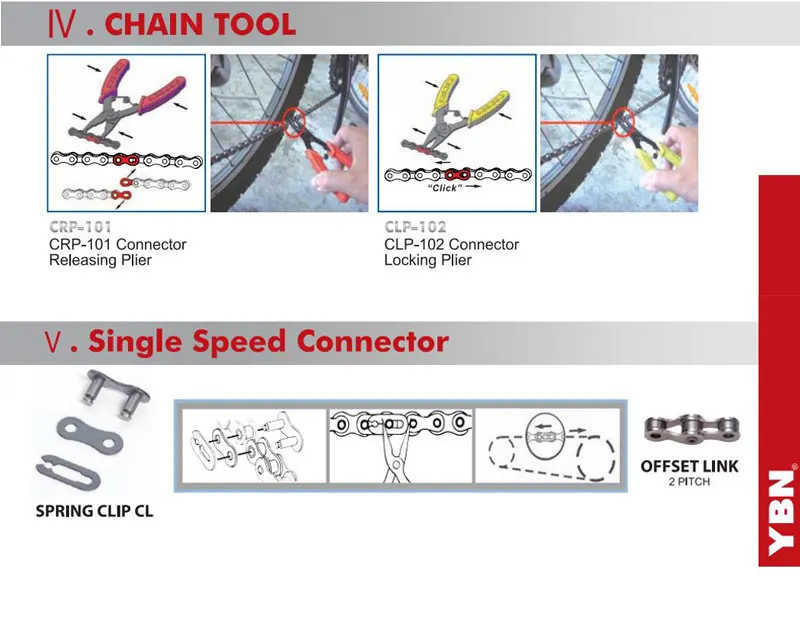 Ⅳ. CHAIN TOOL

CRP-101
CRP-101 Connector Releasing Plier

"Click"

CLP-102
CLP-102 Connector Locking Plier

Ⅴ. Single Speed Connector

SPRING CLIP CL

OFFSET LINK
2 PITCH

YBN®