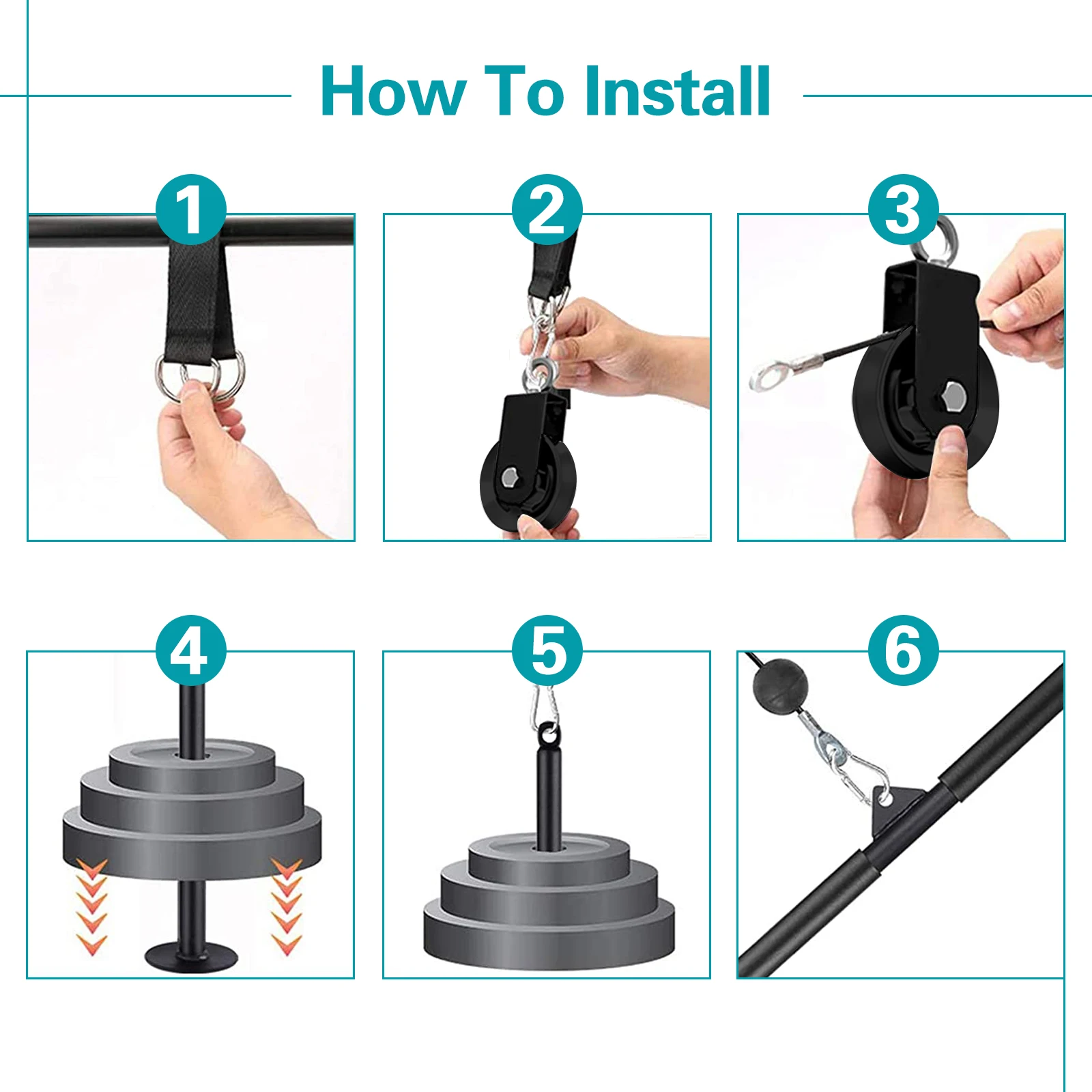 How To Install

1

2

3

4

5

6