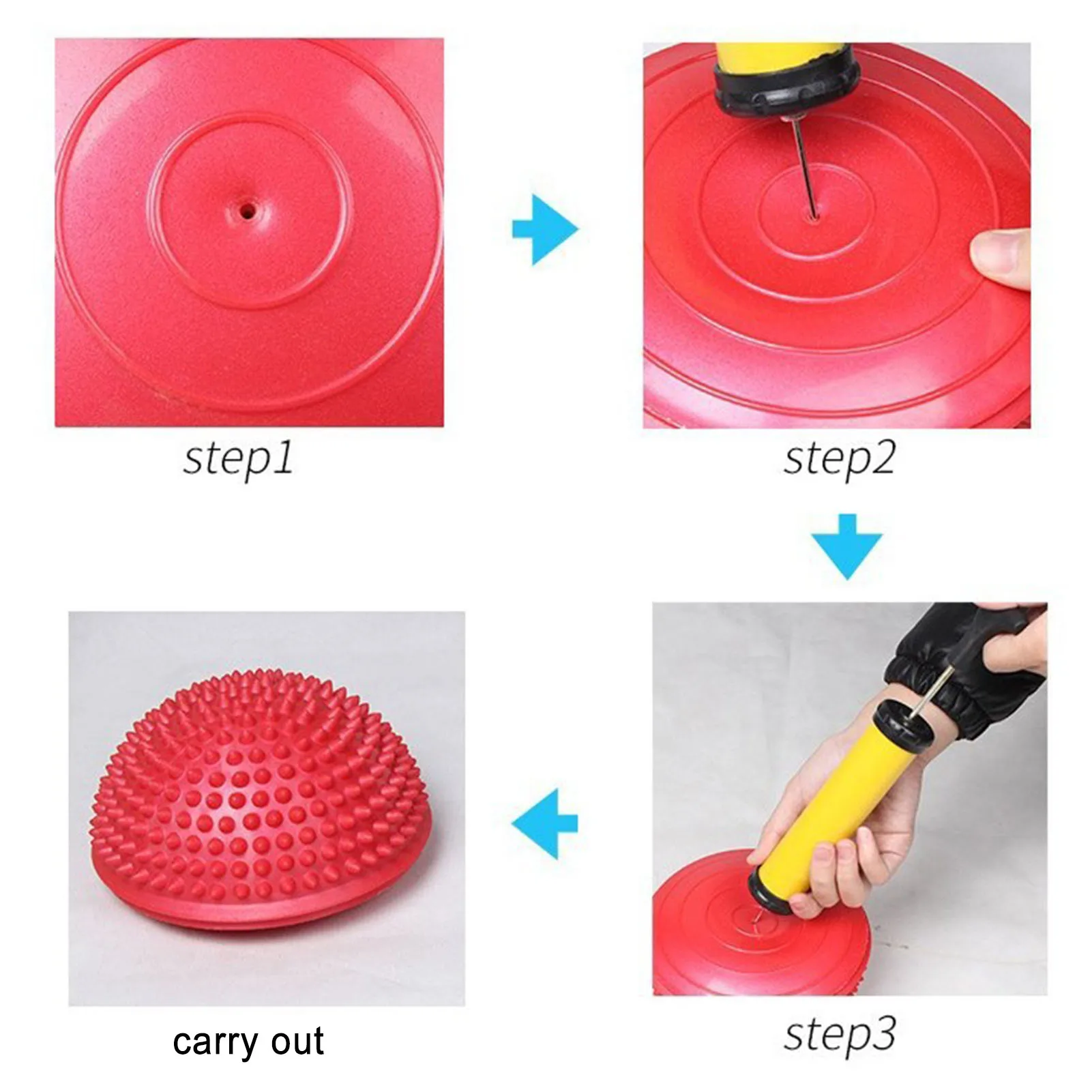 step1

step2

step3

carry out