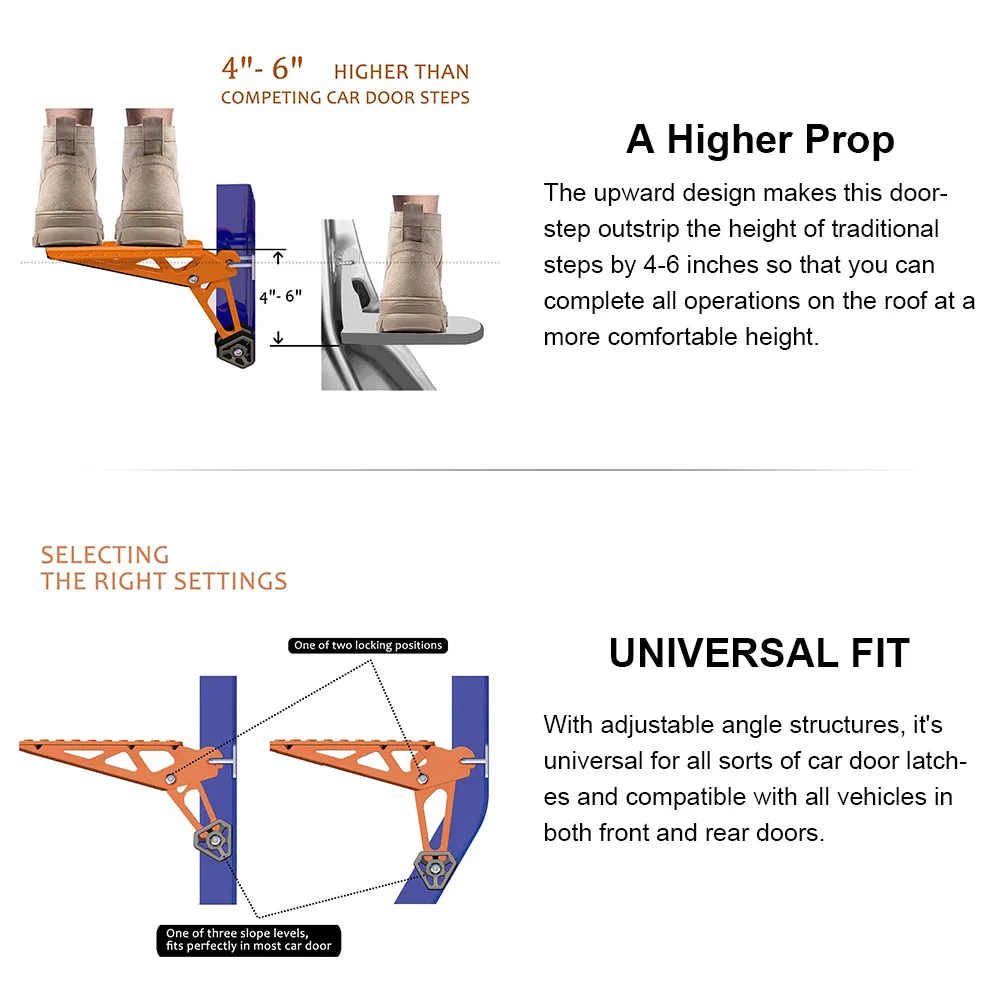 4"- 6" HIGHER THAN COMPETING CAR DOOR STEPS

4"- 6"

A Higher Prop

The upward design makes this doorstep outstrip the height of traditional steps by 4-6 inches so that you can complete all operations on the roof at a more comfortable height.

SELECTING THE RIGHT SETTINGS

One of two locking positions

One of three slope levels, fits perfectly in most car door

UNIVERSAL FIT

With adjustable angle structures, it's universal for all sorts of car door latches and compatible with all vehicles in both front and rear doors.