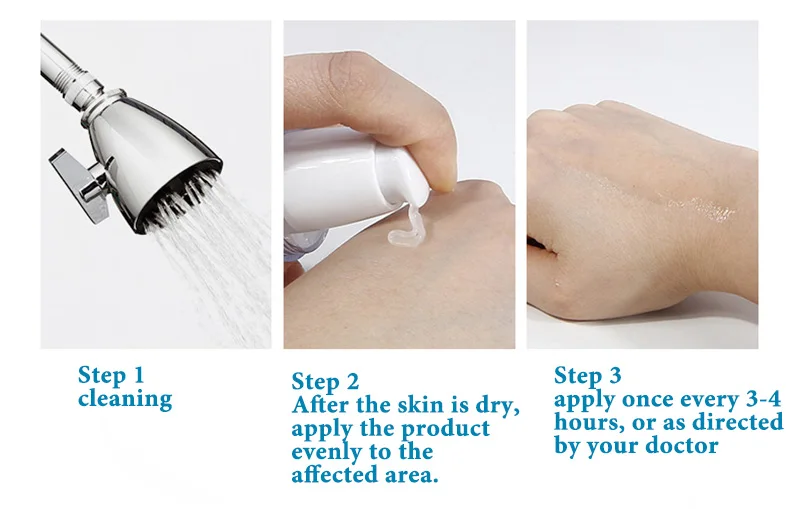 Step 1
cleaning

Step 2
After the skin is dry, apply the product evenly to the affected area.

Step 3
apply once every 3-4 hours, or as directed by your doctor