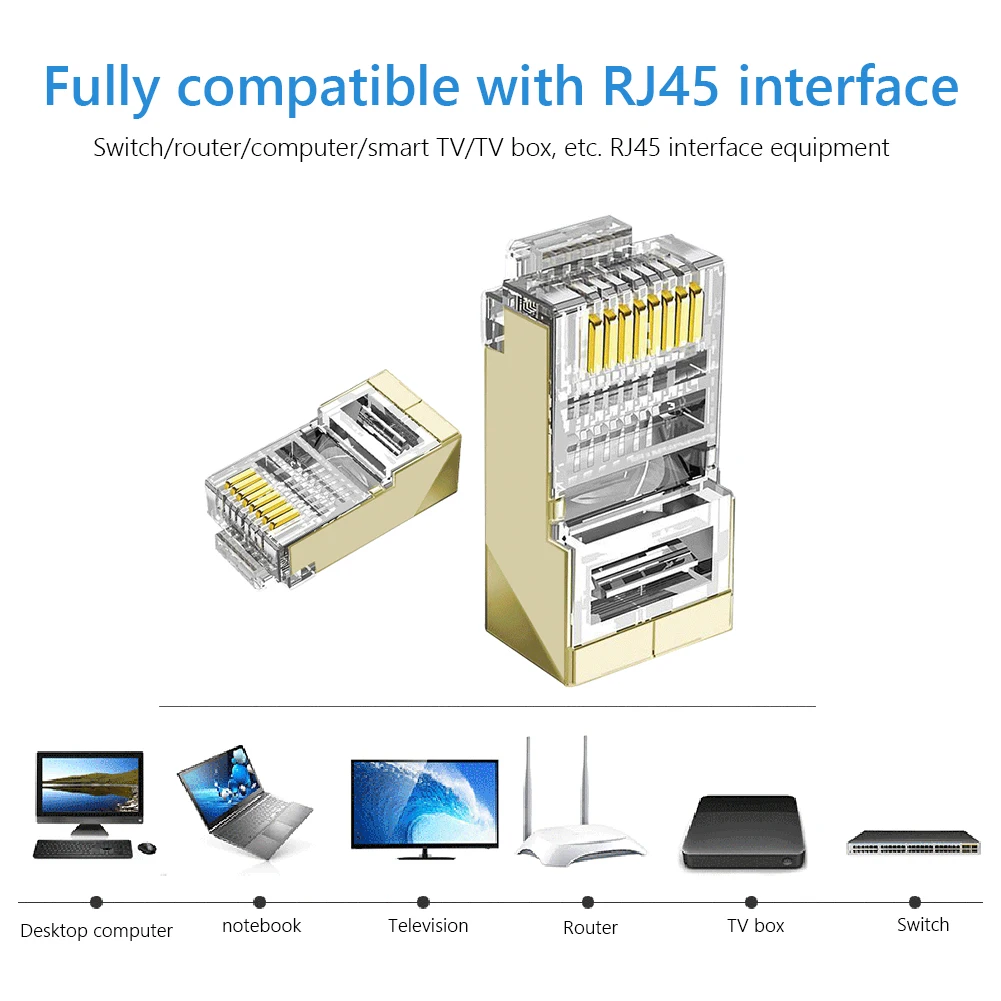 Fully compatible with RJ45 interface

Switch/router/computer/smart TV/TV box, etc. RJ45 interface equipment

Desktop computer
notebook
Television
Router
TV box
Switch