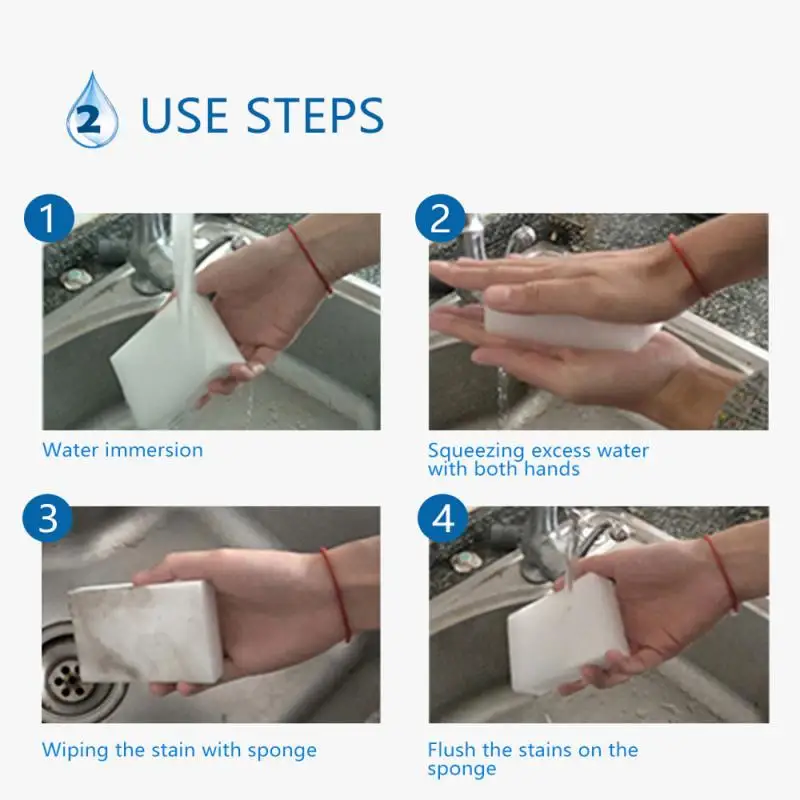 2 USE STEPS

1

Water immersion

2

Squeezing excess water with both hands

3

Wiping the stain with sponge

4

Flush the stains on the sponge