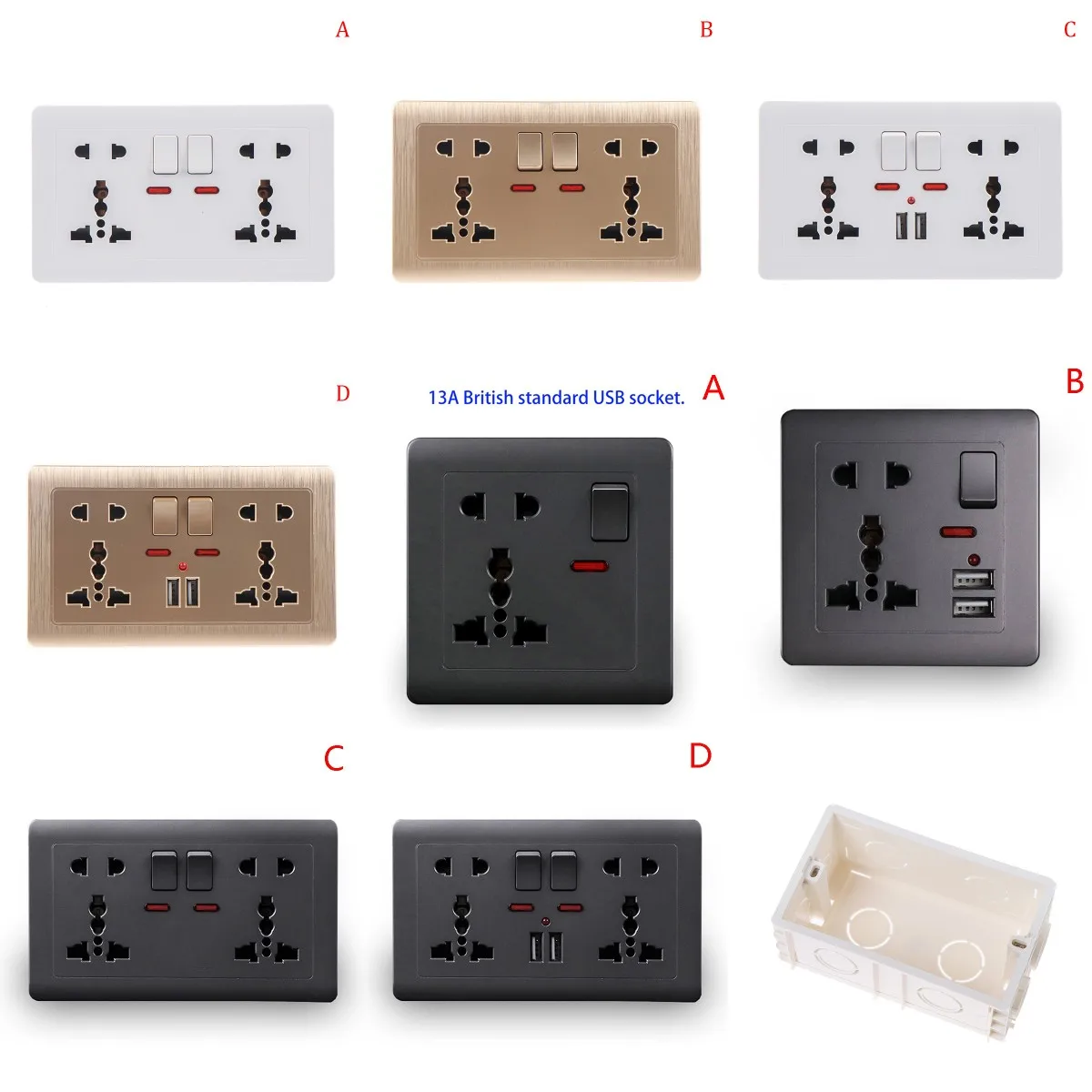 A

B

C

D

13A British standard USB socket.

A

B

C

D