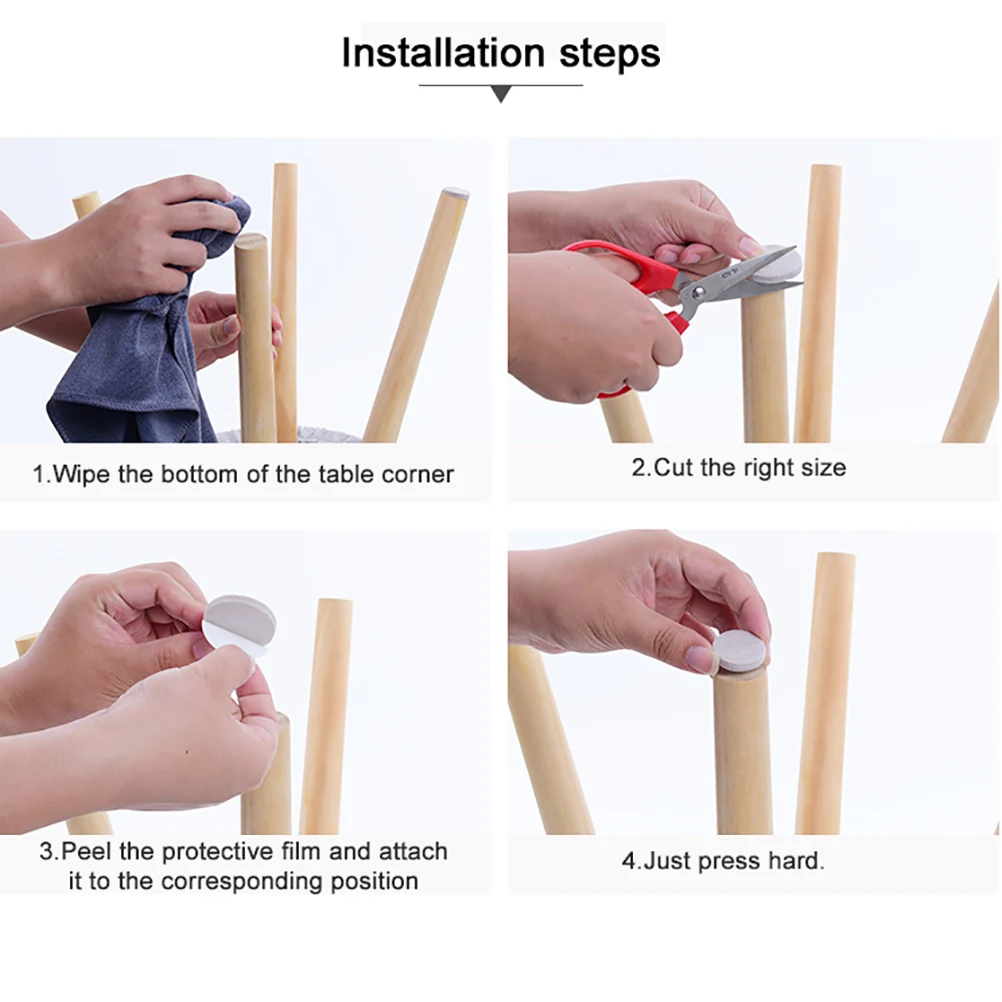 Installation steps

1.Wipe the bottom of the table corner

2.Cut the right size

3.Peel the protective film and attach it to the corresponding position

4.Just press hard.