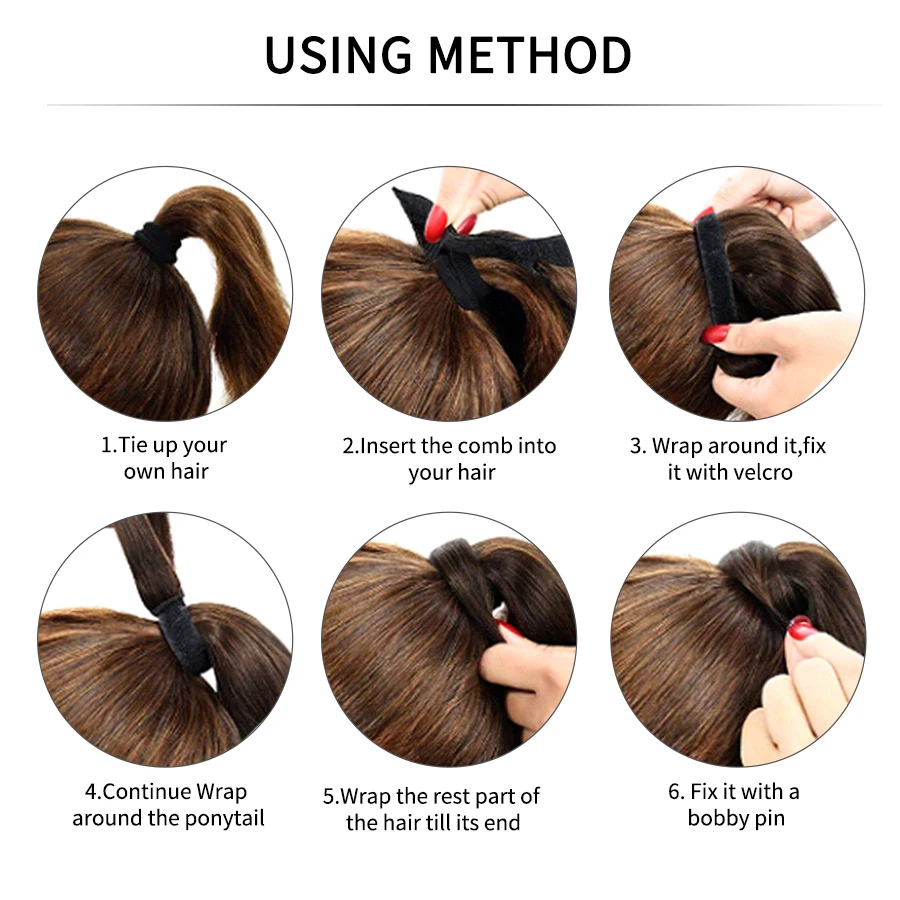 USING METHOD

1.Tie up your own hair

2.Insert the comb into your hair

3. Wrap around it,fix it with velcro

4.Continue Wrap around the ponytail

5.Wrap the rest part of the hair till its end

6. Fix it with a bobby pin