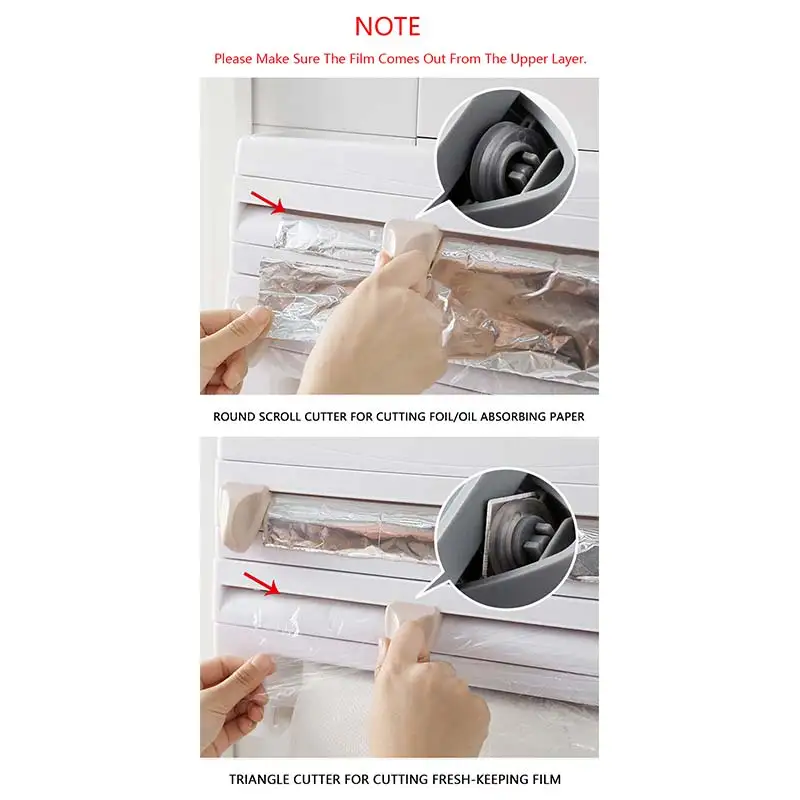 NOTE

Please Make Sure The Film Comes Out From The Upper Layer.

ROUND SCROLL CUTTER FOR CUTTING FOIL/OIL ABSORBING PAPER

TRIANGLE CUTTER FOR CUTTING FRESH-KEEPING FILM