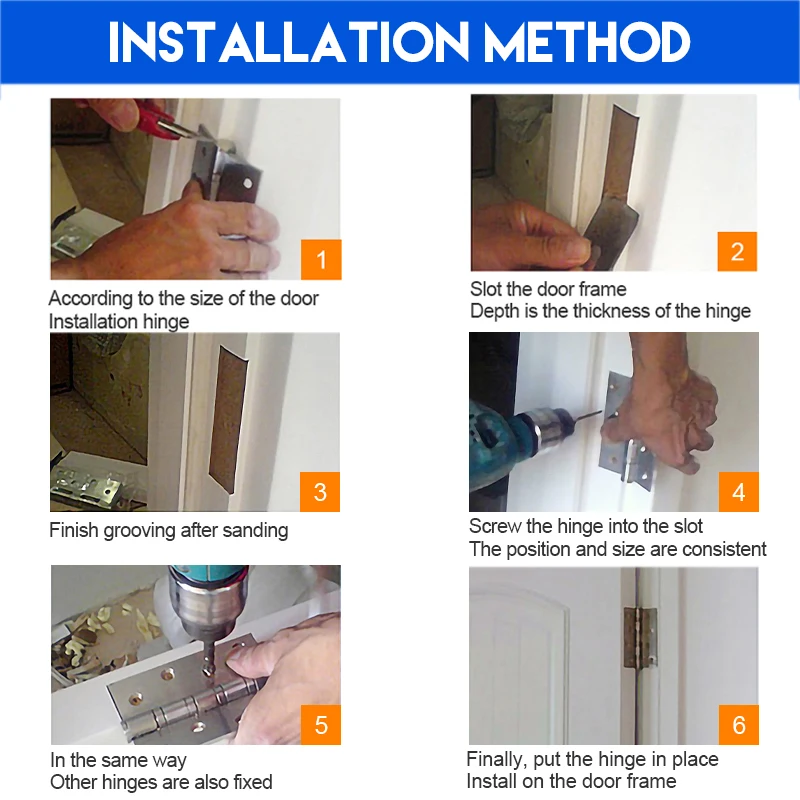 INSTALLATION METHOD

1

According to the size of the door
Installation hinge

2

Slot the door frame
Depth is the thickness of the hinge

3

Finish grooving after sanding

4

Screw the hinge into the slot
The position and size are consistent

5

In the same way
Other hinges are also fixed

6

Finally, put the hinge in place
Install on the door frame