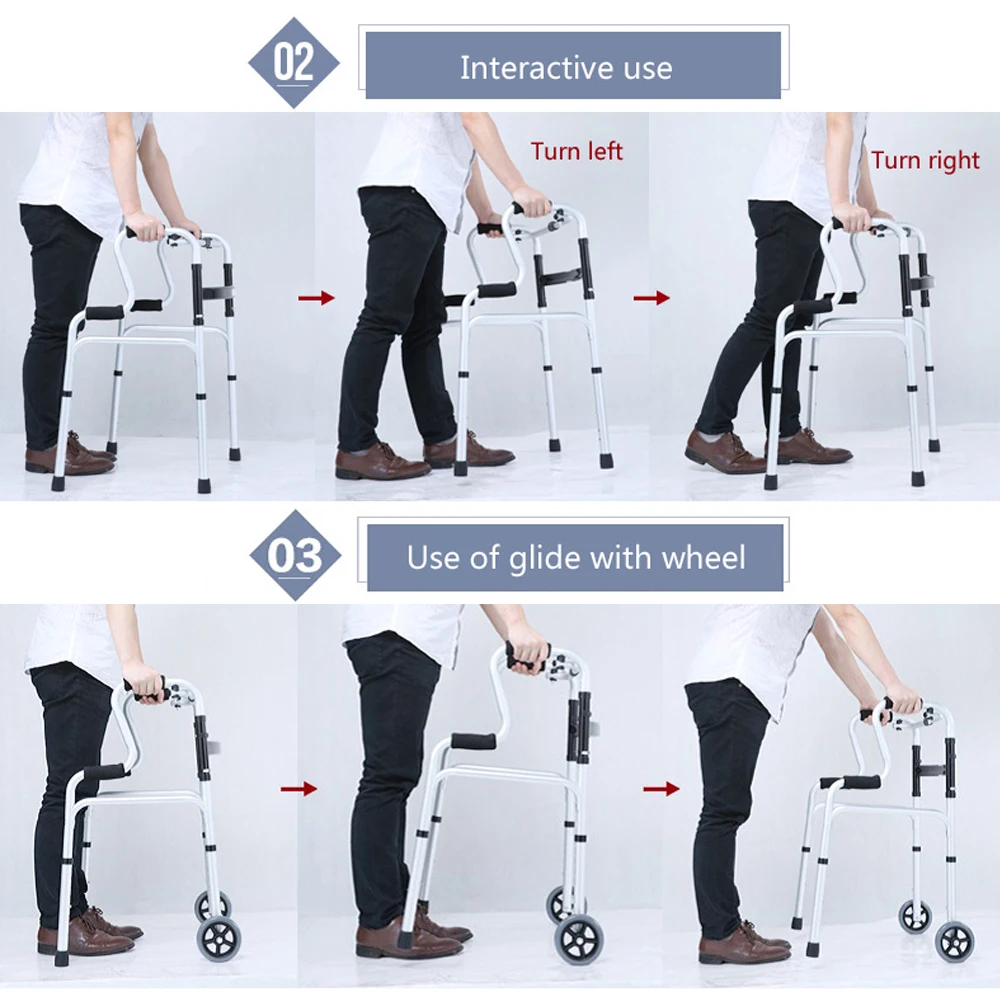 02

Interactive use

Turn left

Turn right

03

Use of glide with wheel