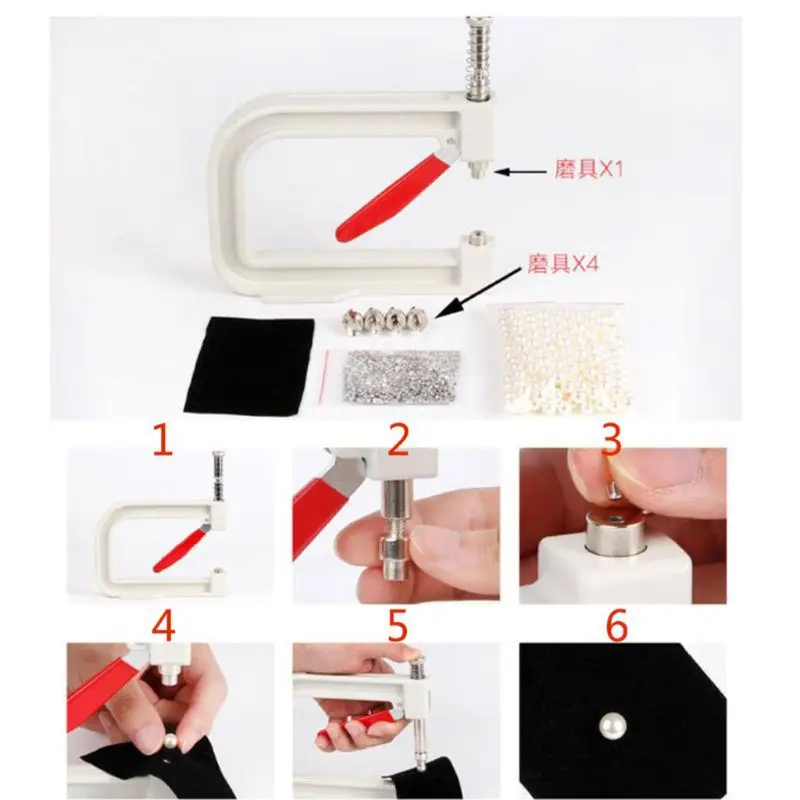 磨具X1

磨具X4

1

2

3

4

5

6