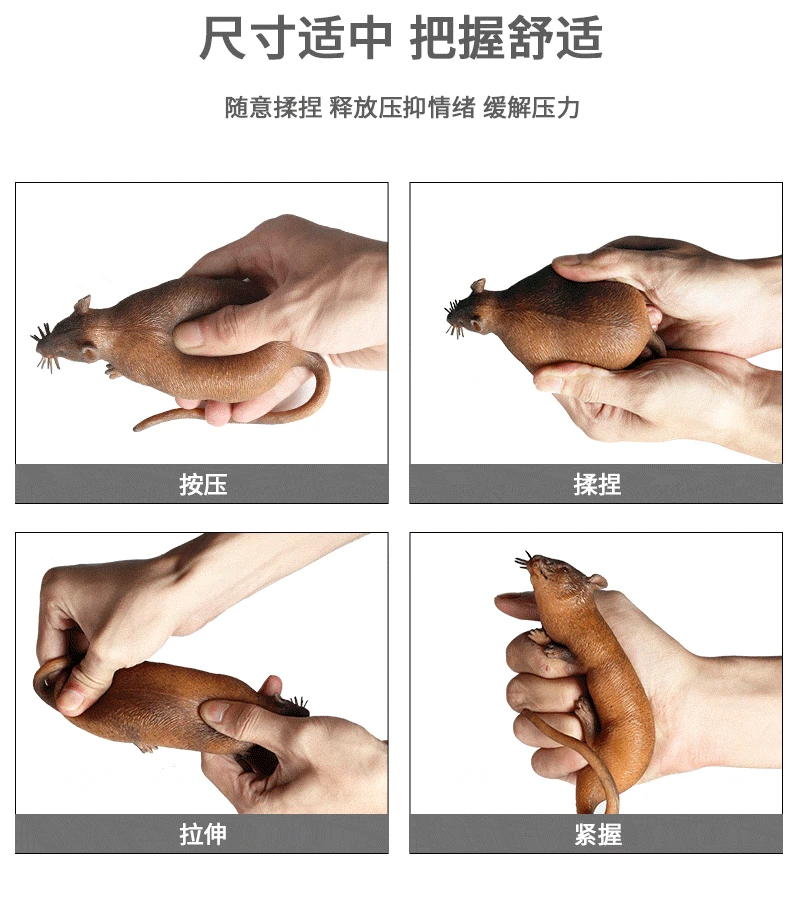 尺寸适中 把握舒适

随意揉捏 释放压抑情绪 缓解压力

按压

揉捏

拉伸

紧握