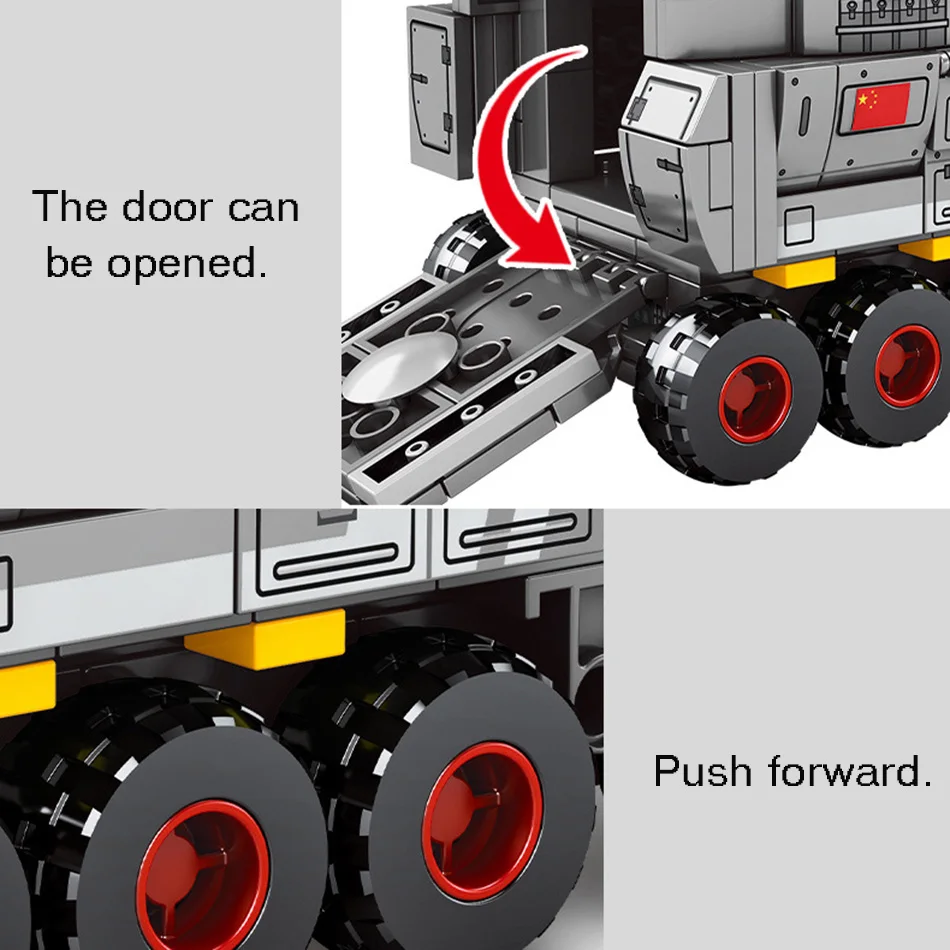 The door can be opened.

Push forward.