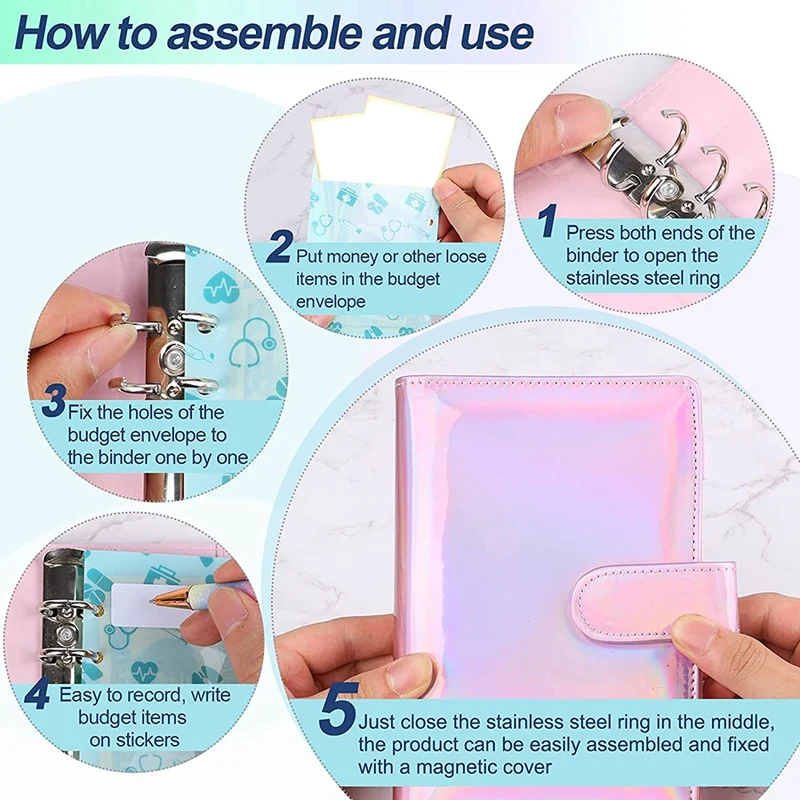 How to assemble and use

1 Press both ends of the binder to open the stainless steel ring

2 Put money or other loose items in the budget envelope

3 Fix the holes of the budget envelope to the binder one by one

4 Easy to record, write budget items on stickers

5 Just close the stainless steel ring in the middle, the product can be easily assembled and fixed with a magnetic cover