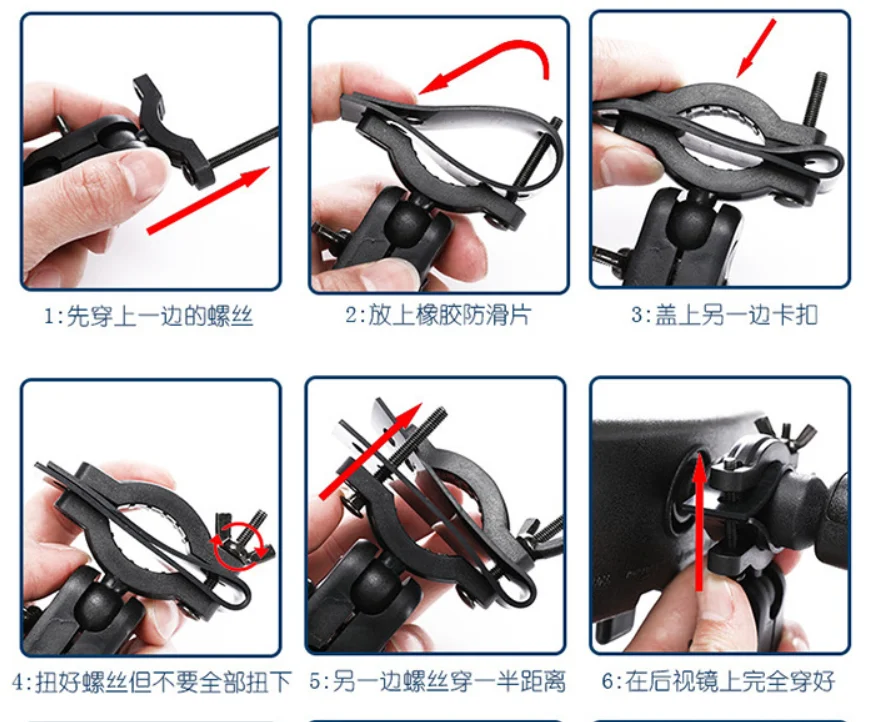 1:先穿上一边的螺丝

2:放上橡胶防滑片

3:盖上另一边卡扣

4:扭好螺丝但不要全部扭下

5:另一边螺丝穿一半距离

6:在后视镜上完全穿好