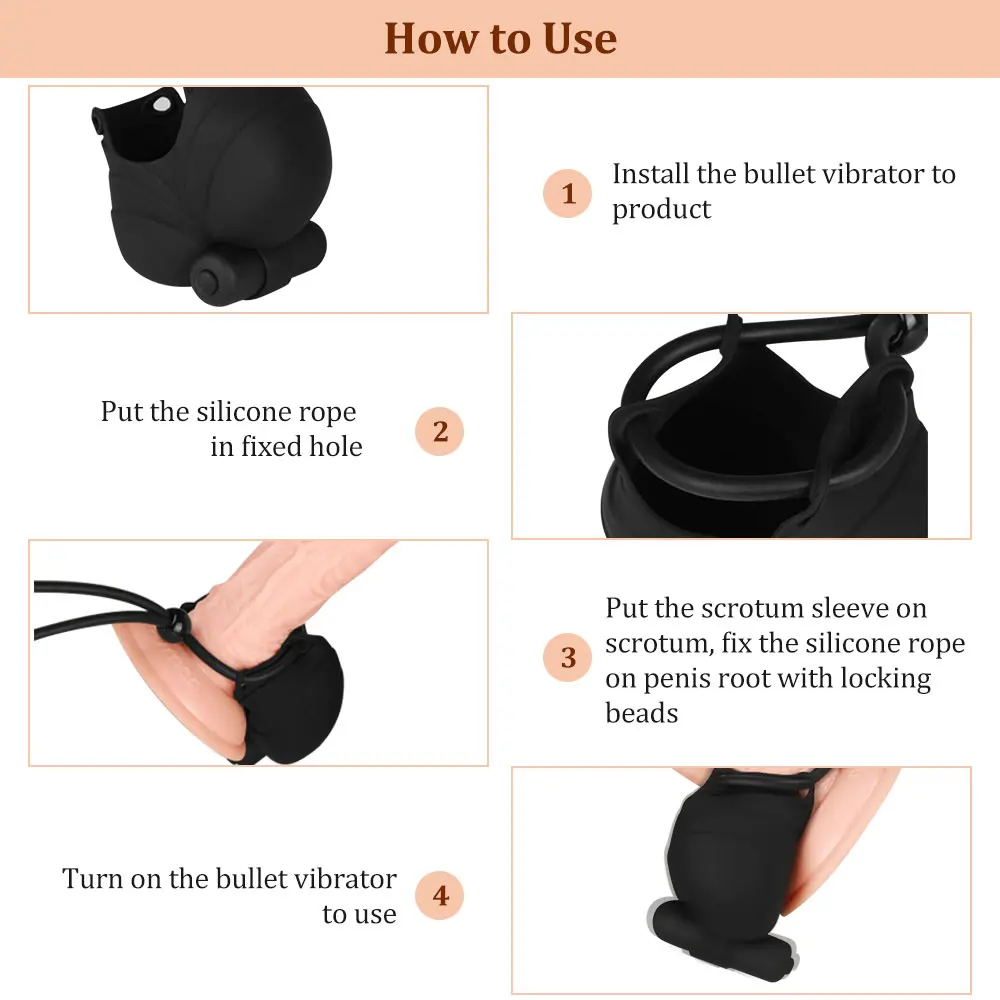 How to Use

1 Install the bullet vibrator to product

Put the silicone rope in fixed hole 2

3 Put the scrotum sleeve on scrotum, fix the silicone rope on penis root with locking beads

Turn on the bullet vibrator to use 4